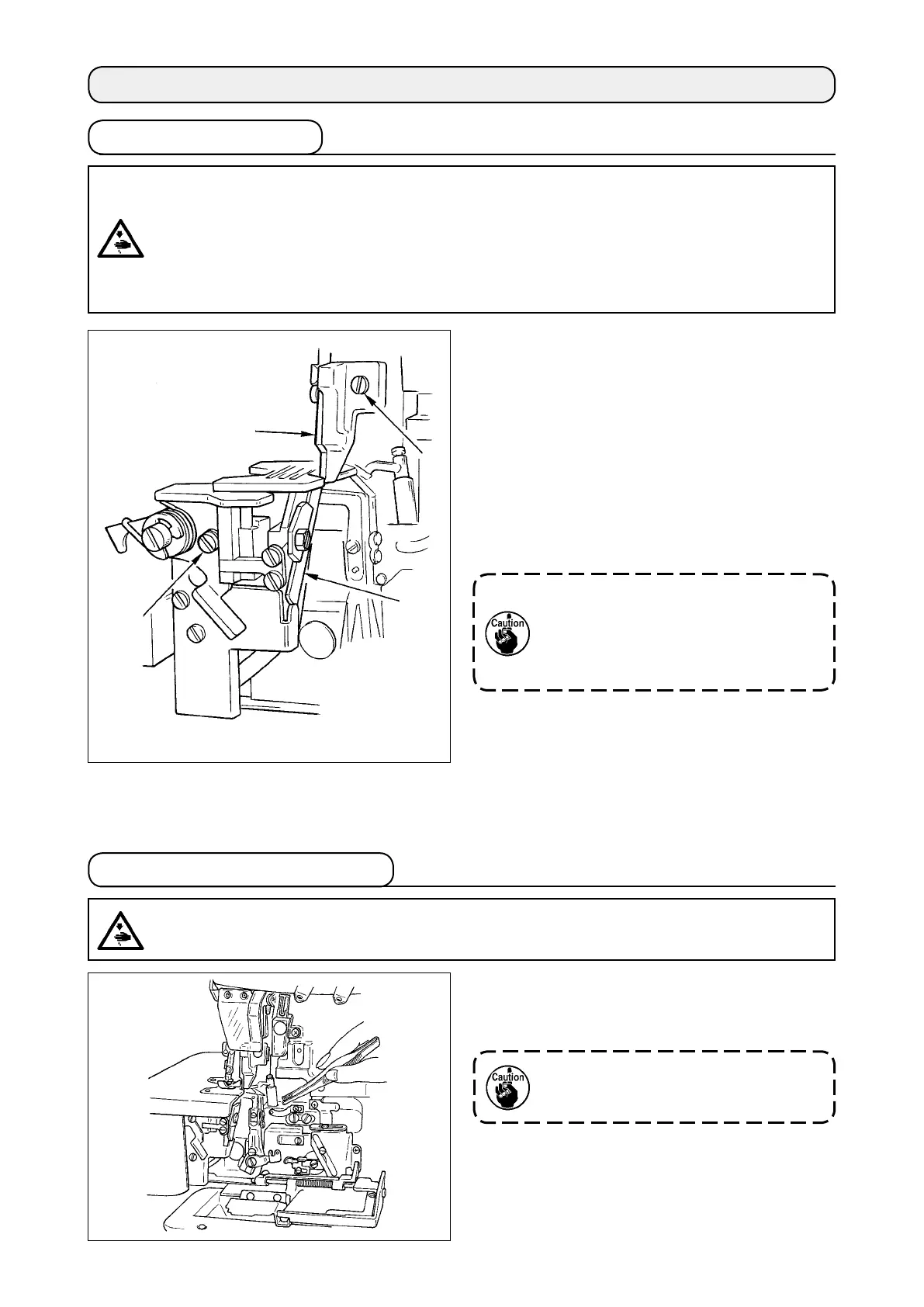 Caution
Caution