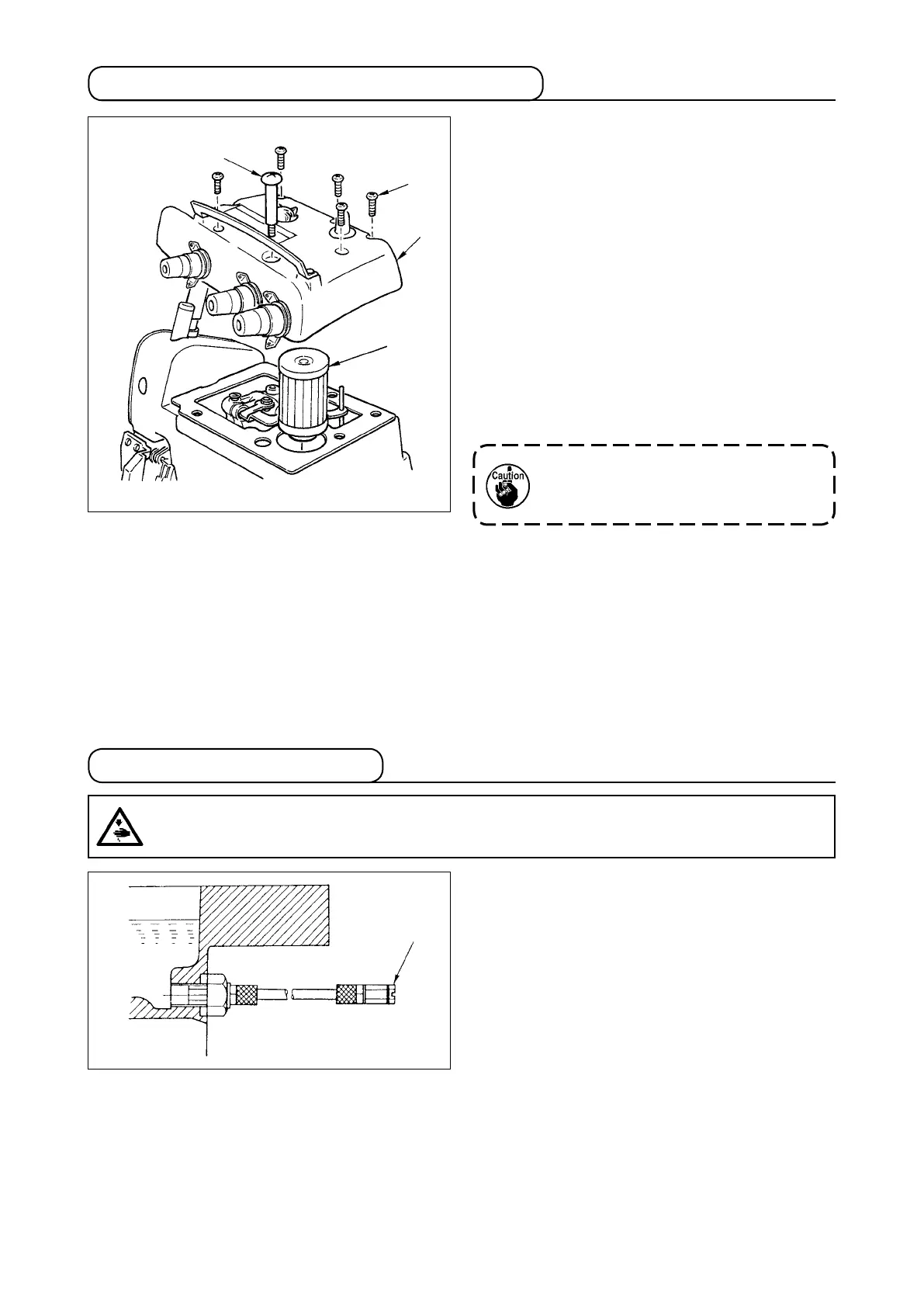 Caution