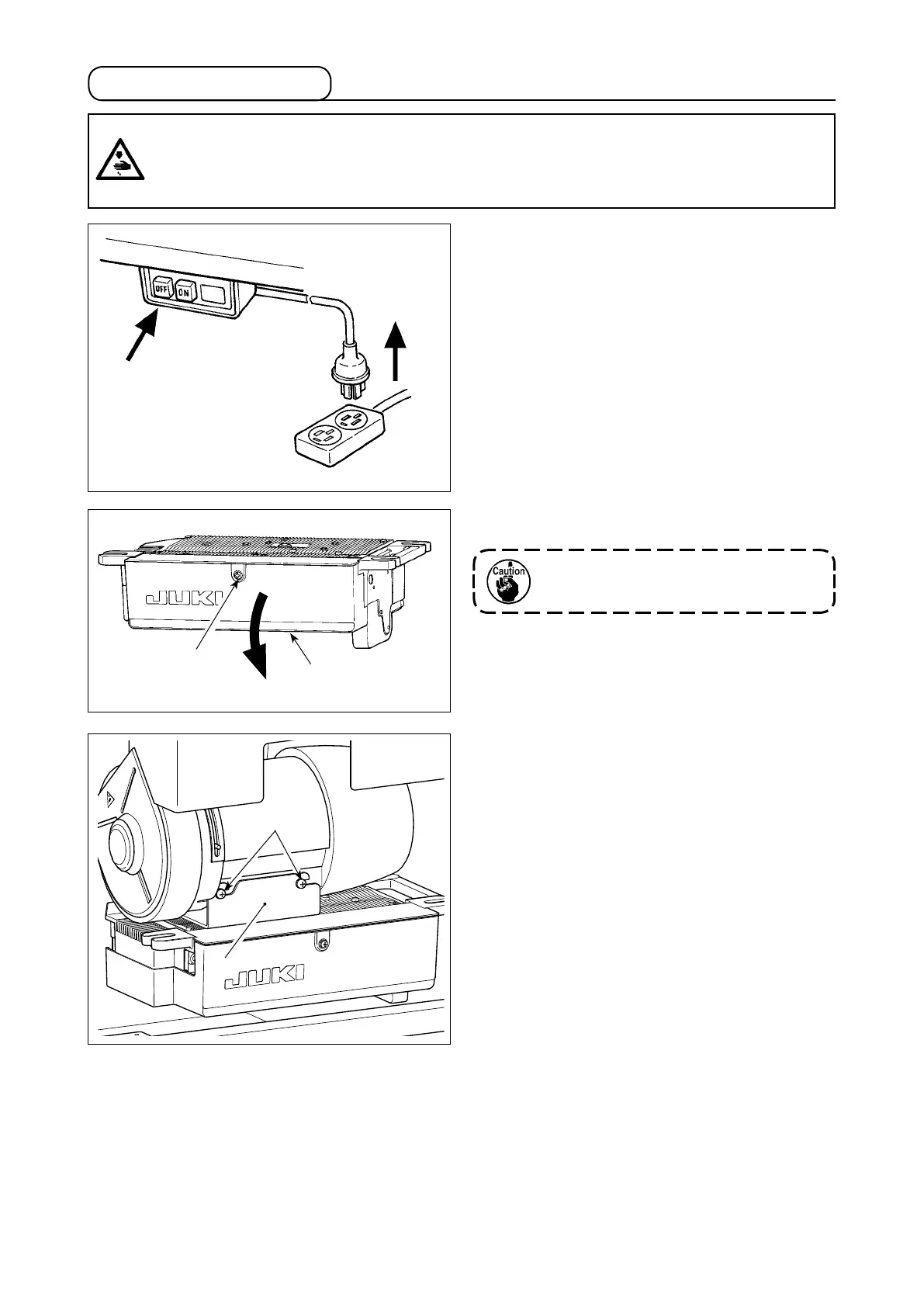 OFF ON

JUKI

Caution

JUKI