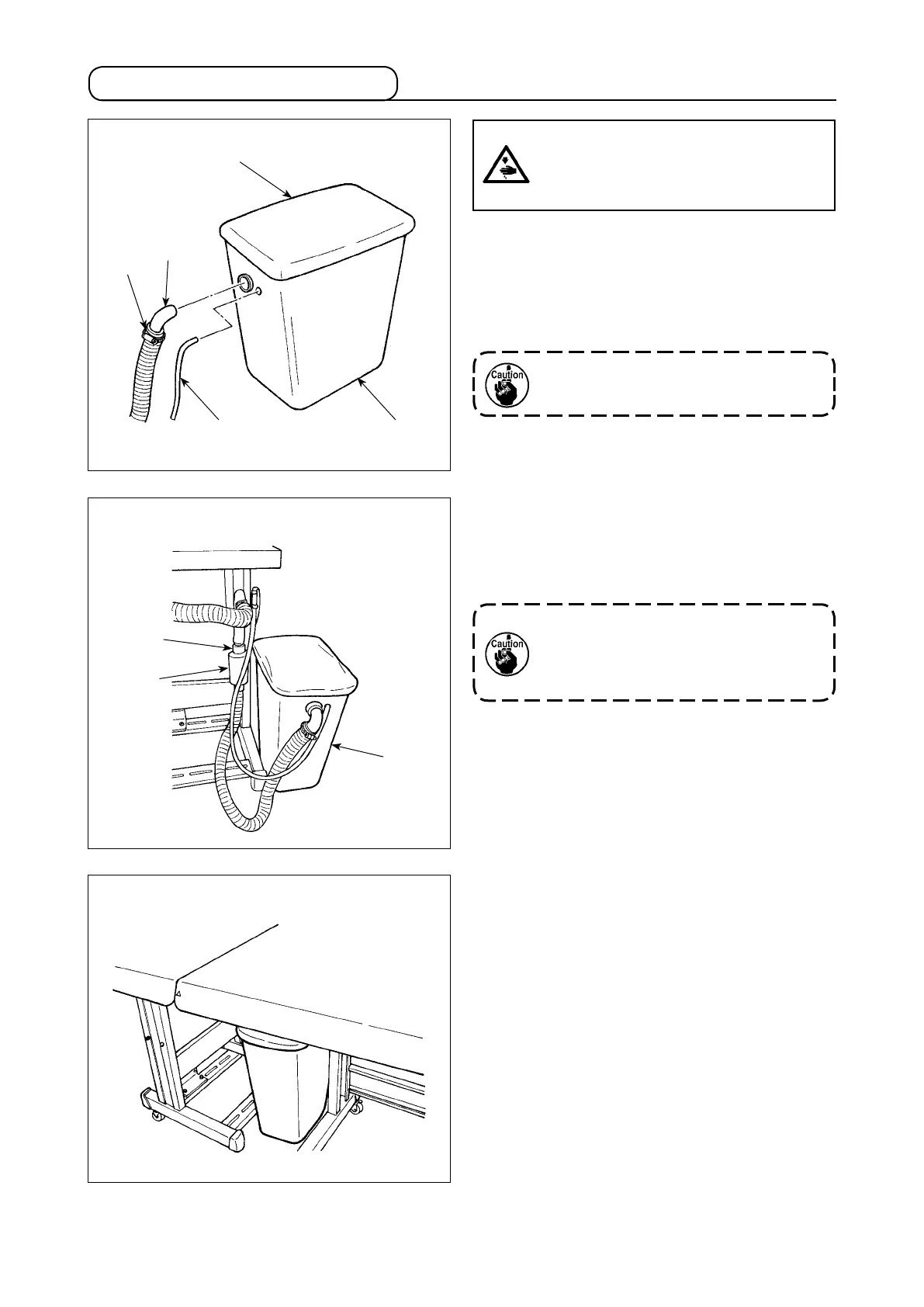 Caution

Caution