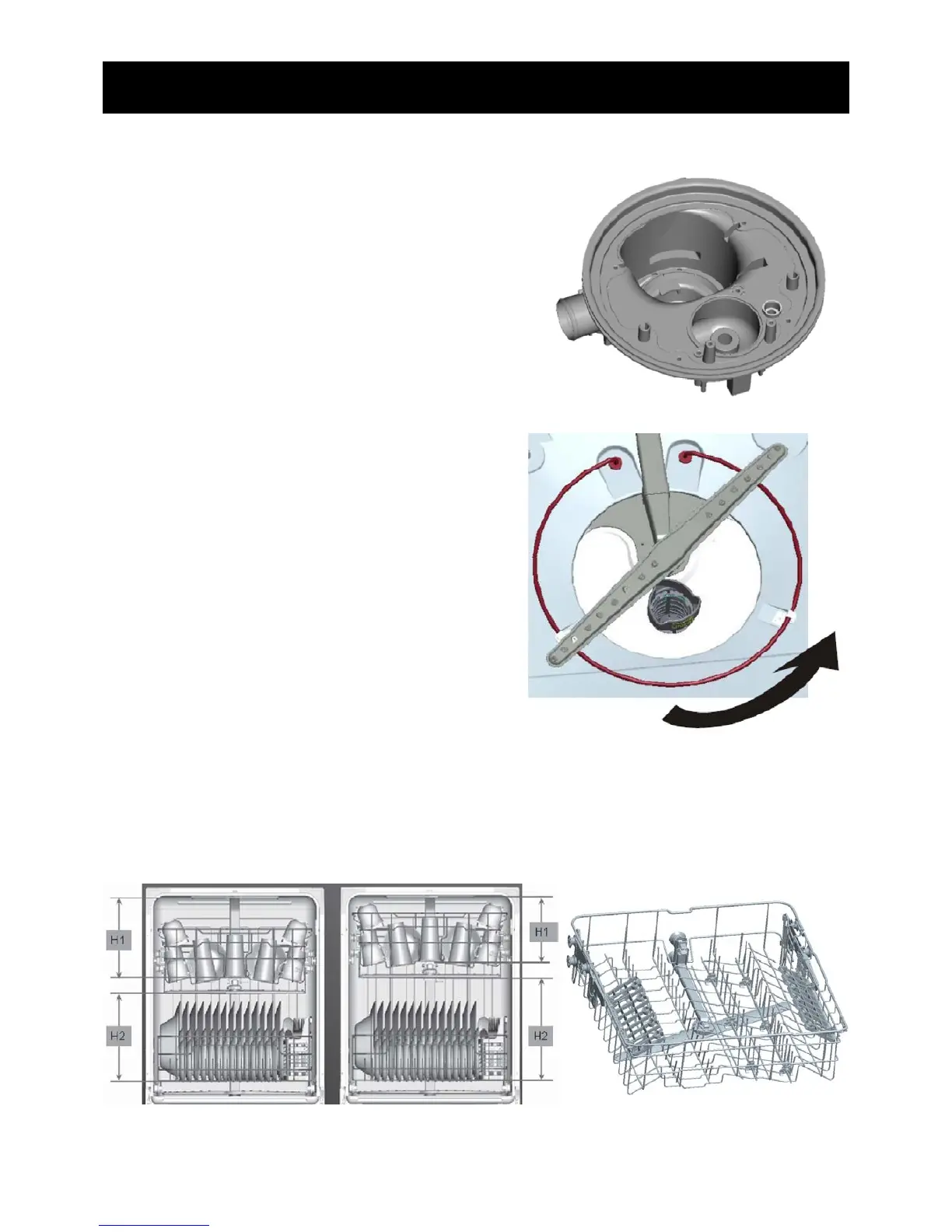 H1

H2

H1

H2