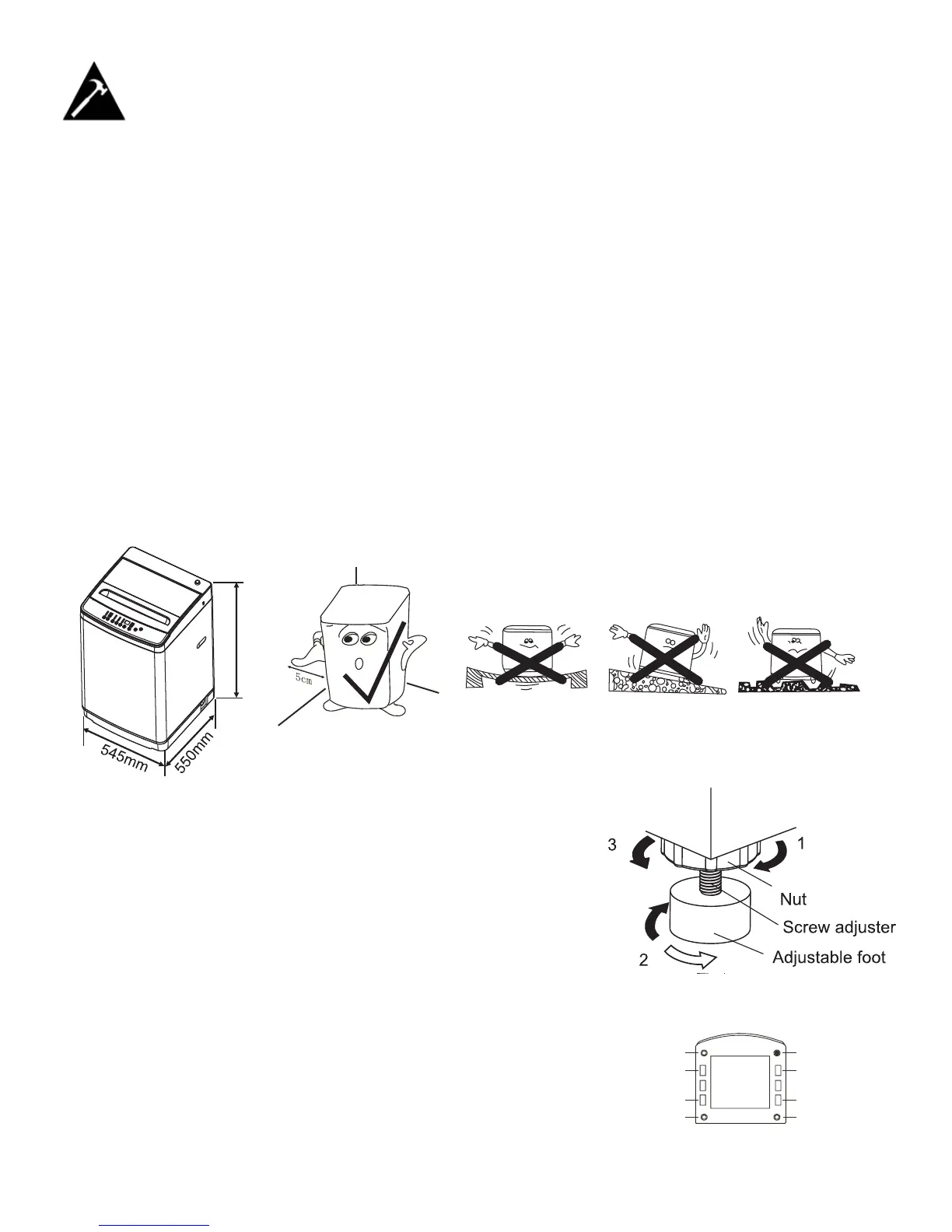 5cm

545mm

550mm

3

1

Nut

Screw adjuster

Adjustable foot

2