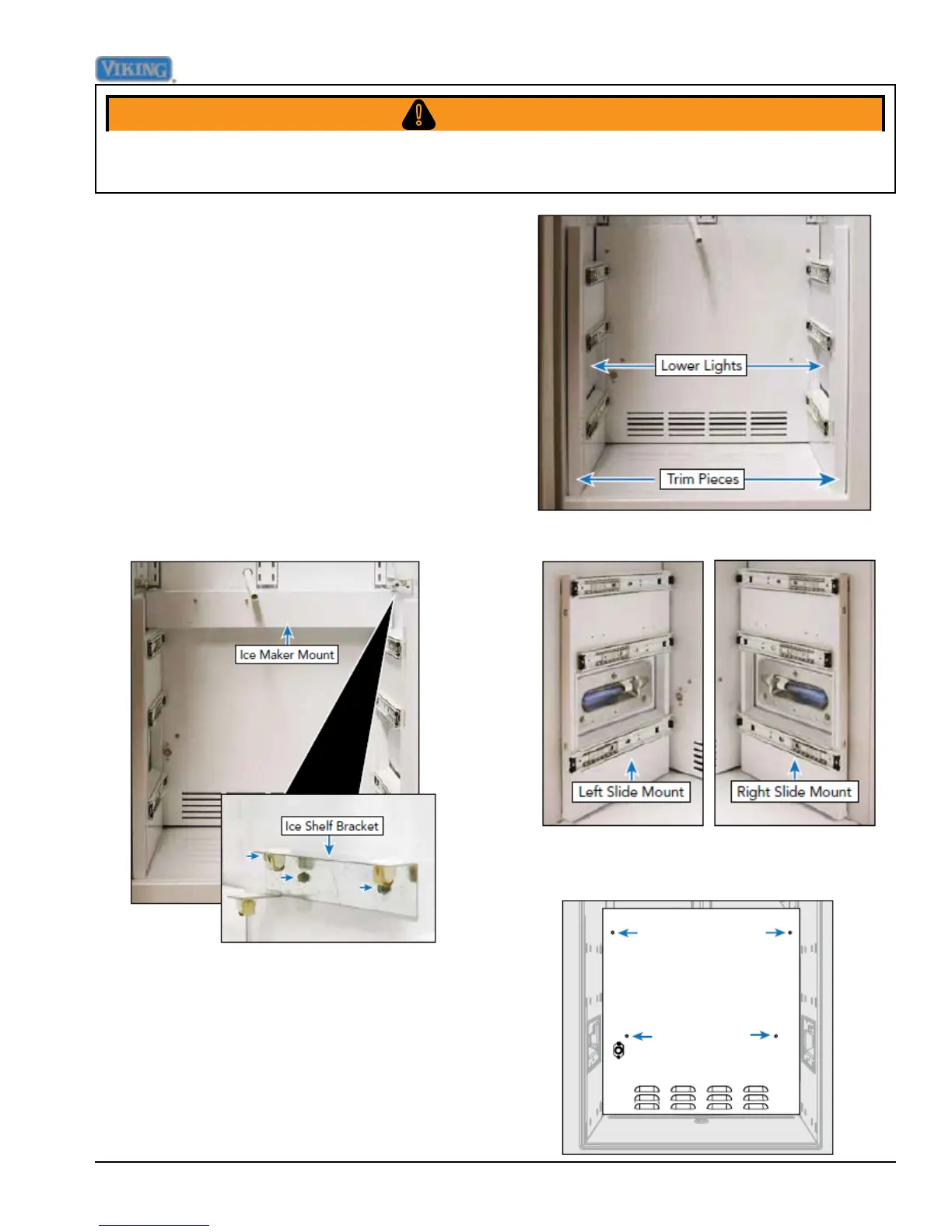 VIKING

Lower Lights

Trim Pieces

Ice Maker Mount

Ice Shelf Bracket

Left Slide Mount

Right Slide Mount