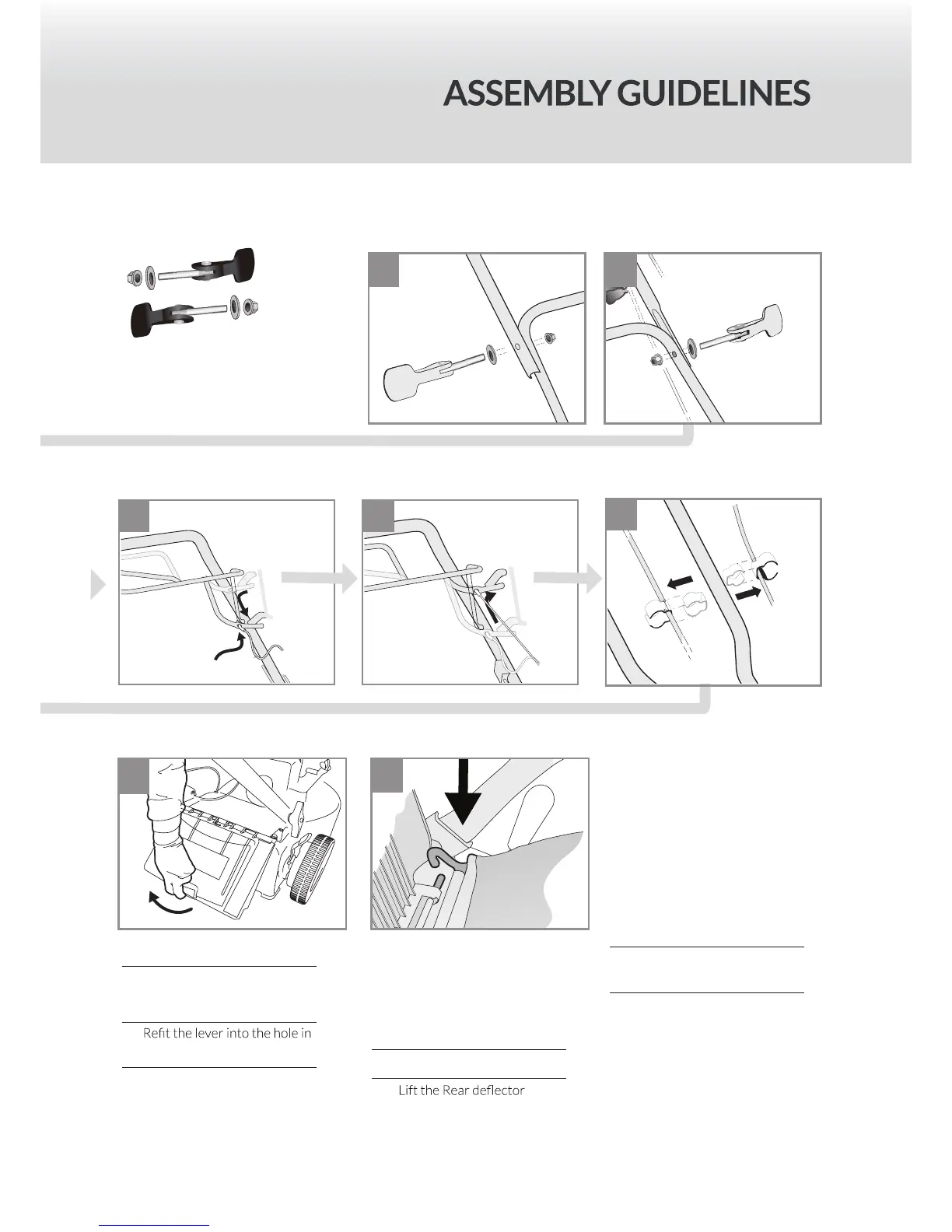 ASSEMBLY GUIDELINES

Refit the lever into the hole in

Lift the Rear deflector