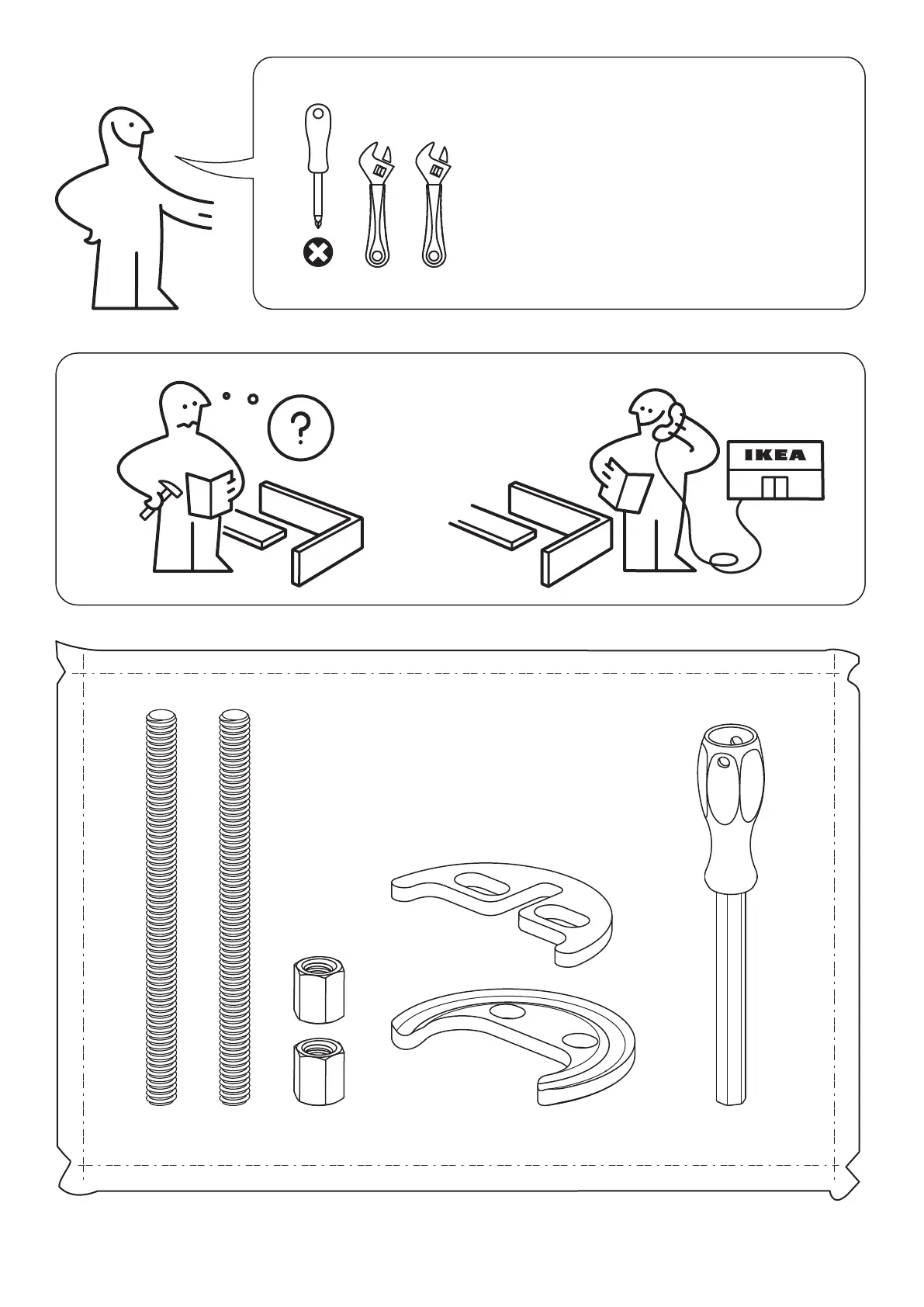 ?

IKEA