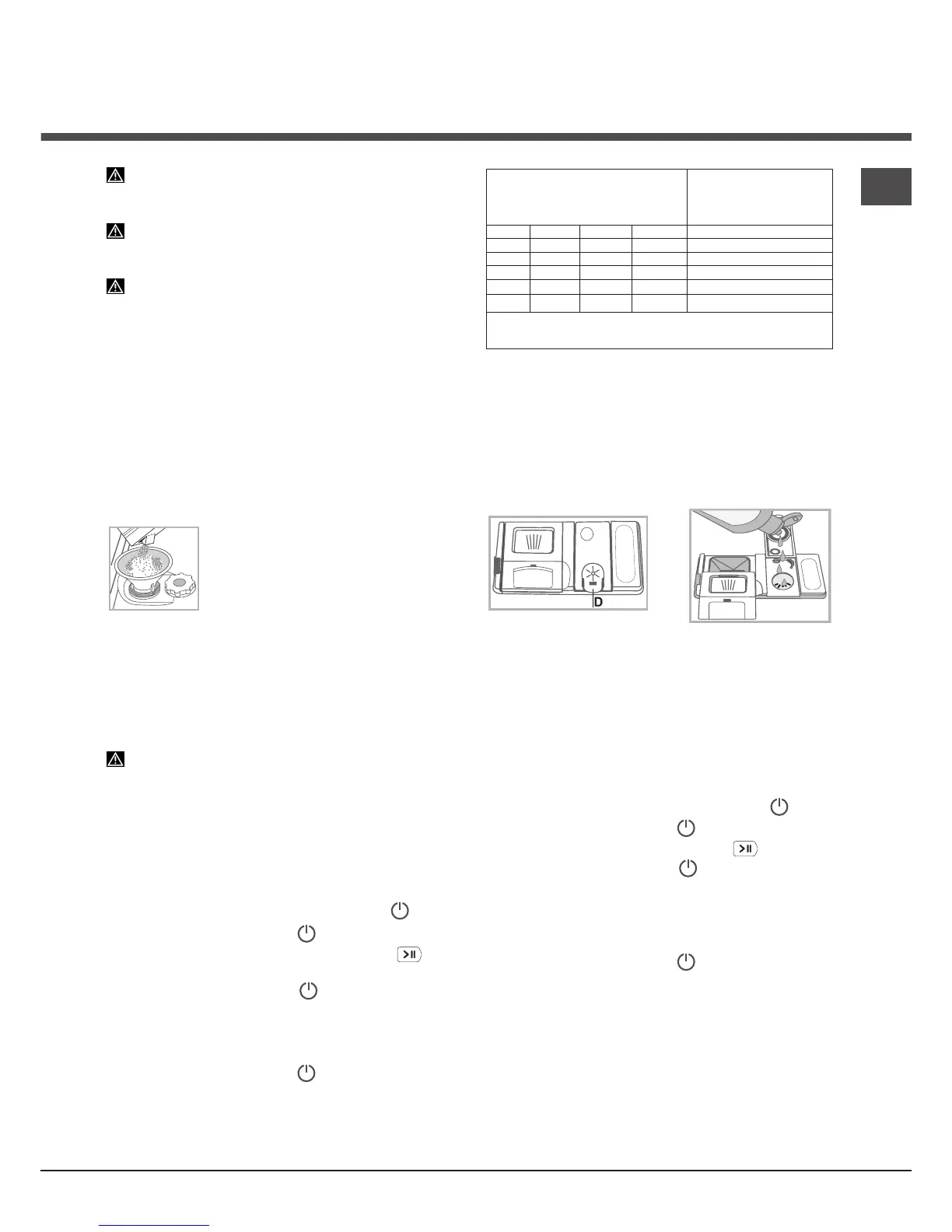 D