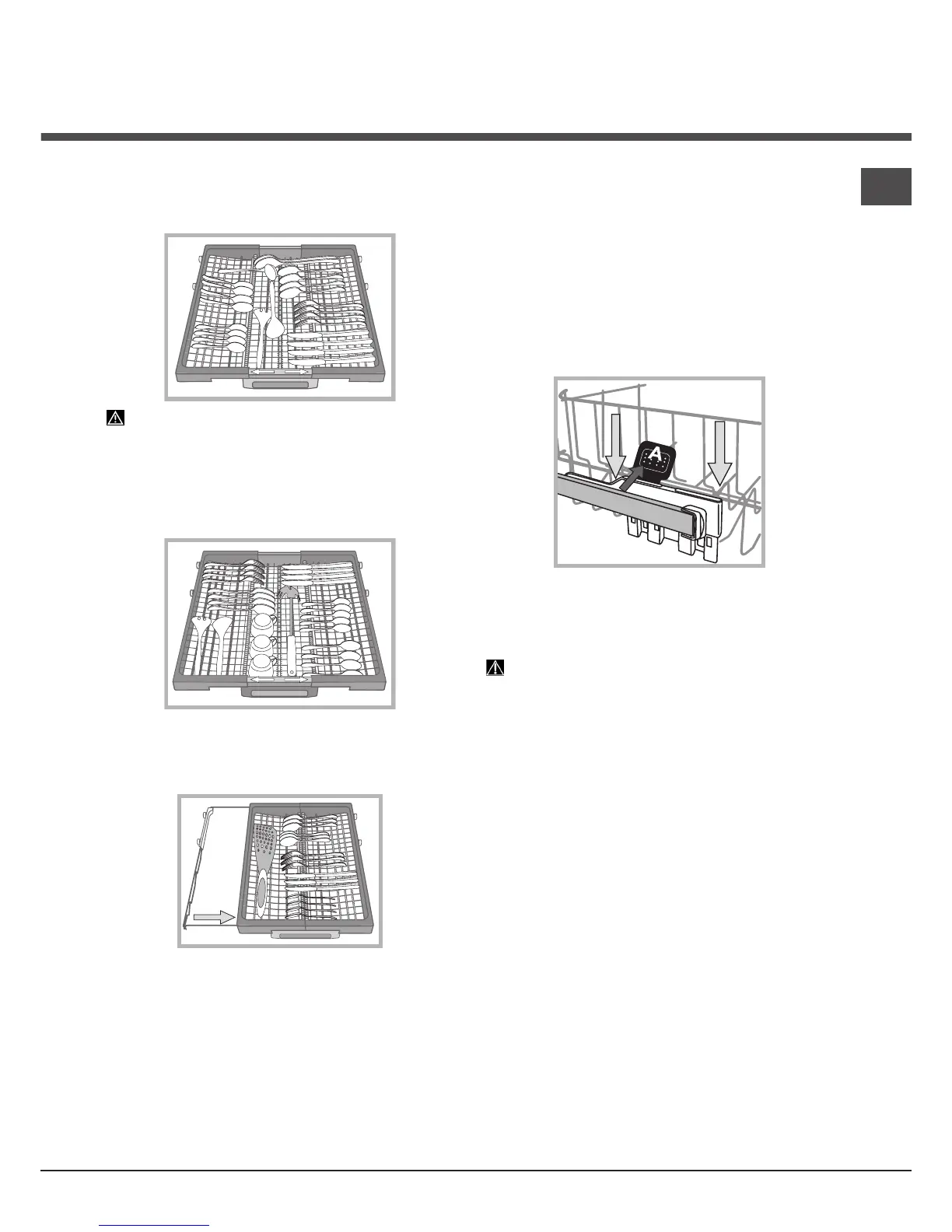 A