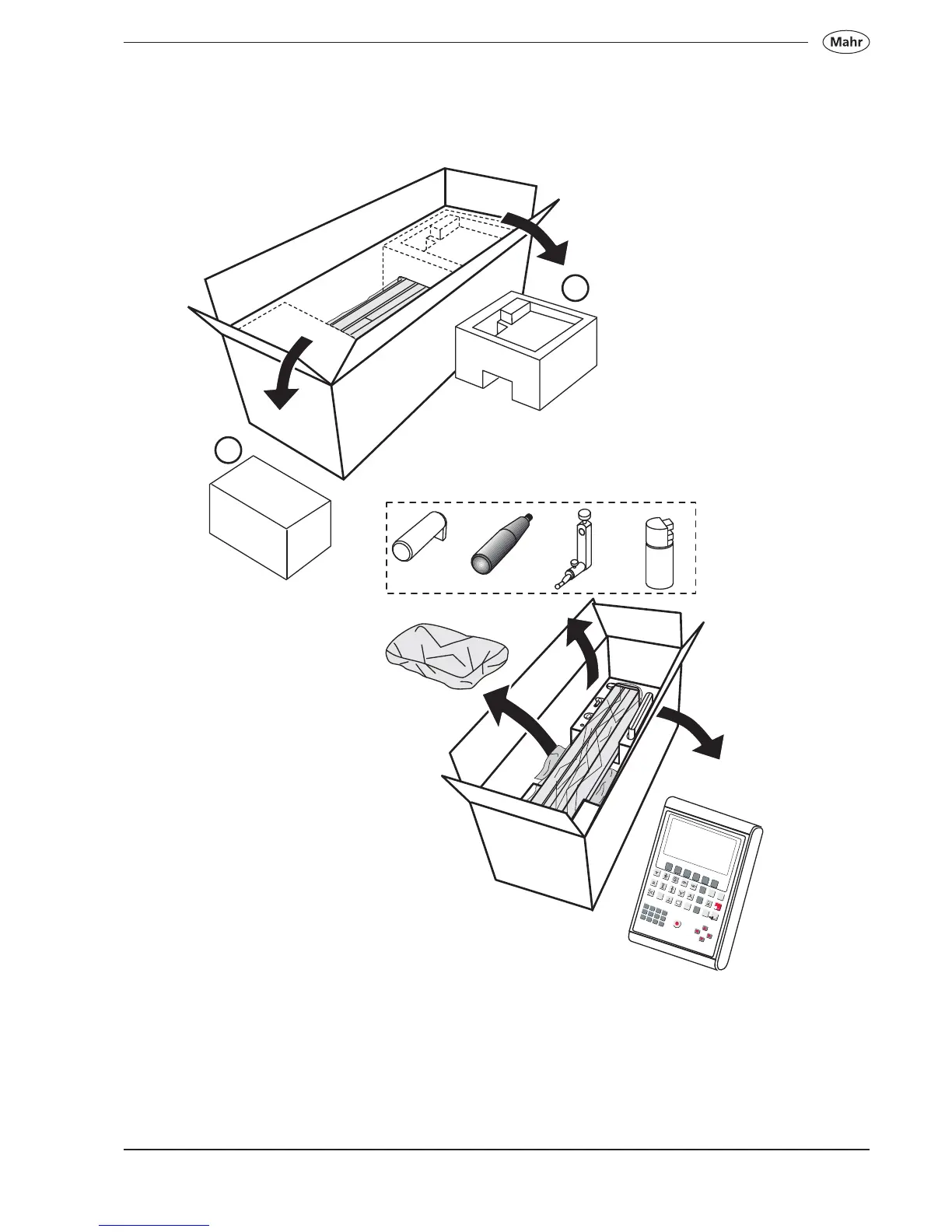 Mahr