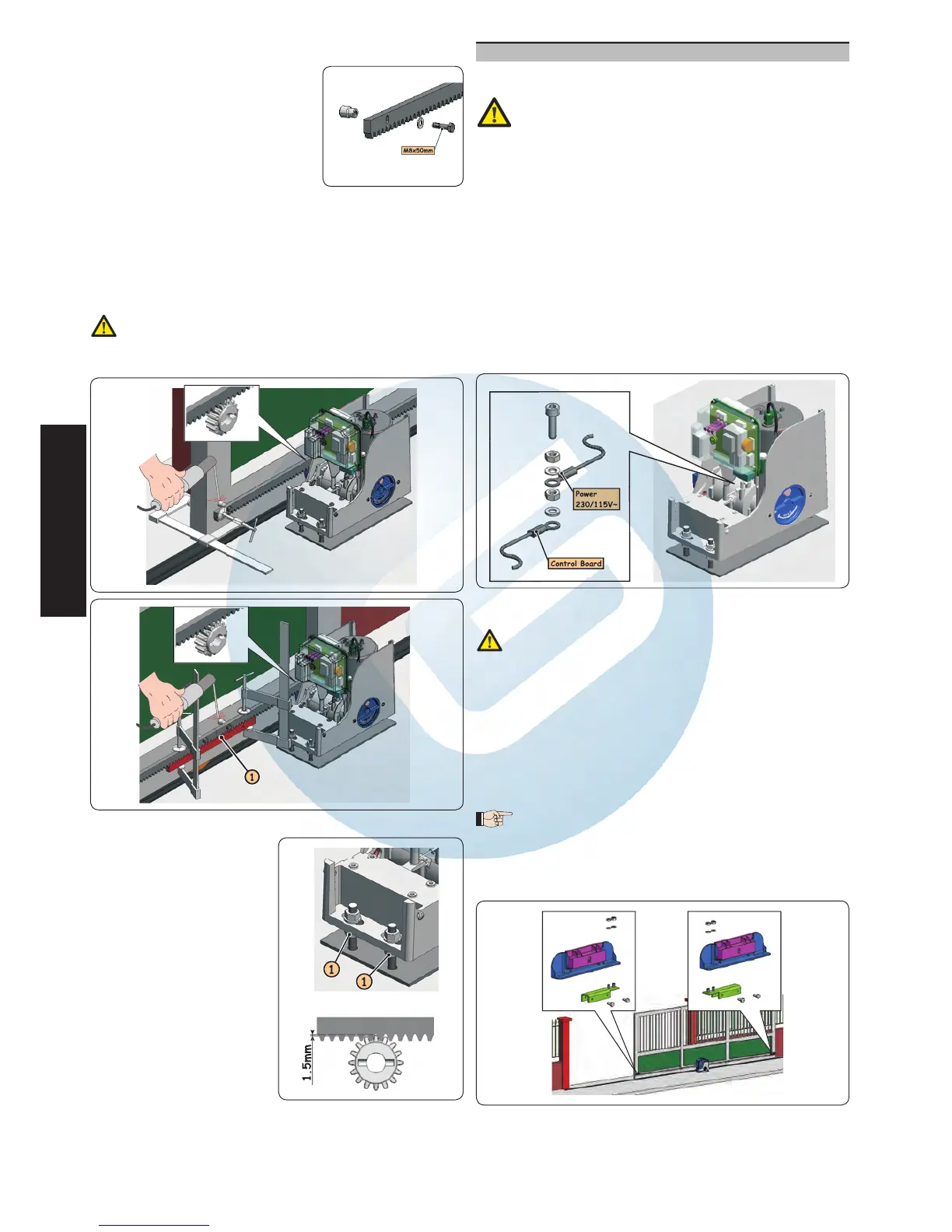 M8x50mm

Power
230/115V~

Control Board

1

1

1

1.5mm