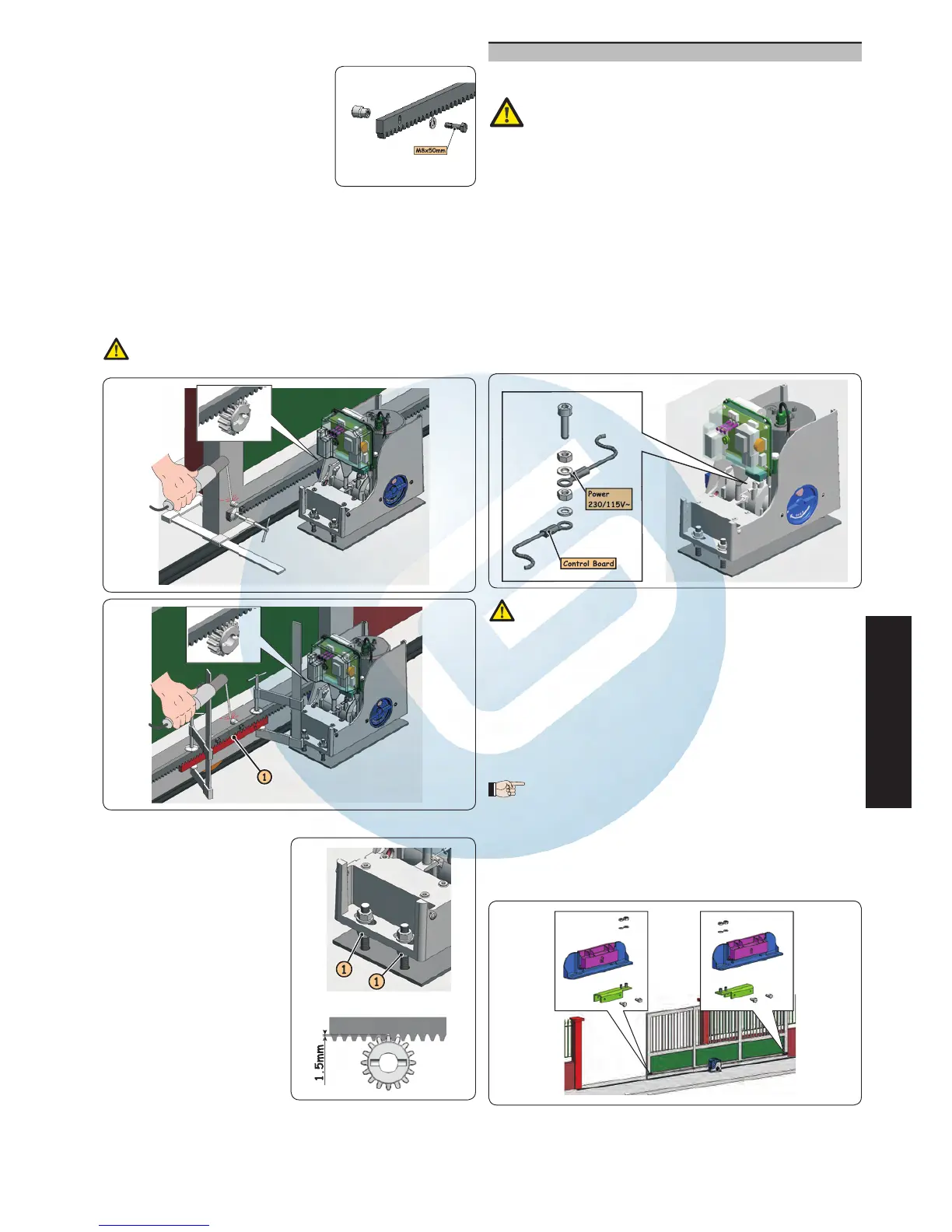 M8x50mm

Power
230/115V~

Control Board

1

1

1

1.5mm