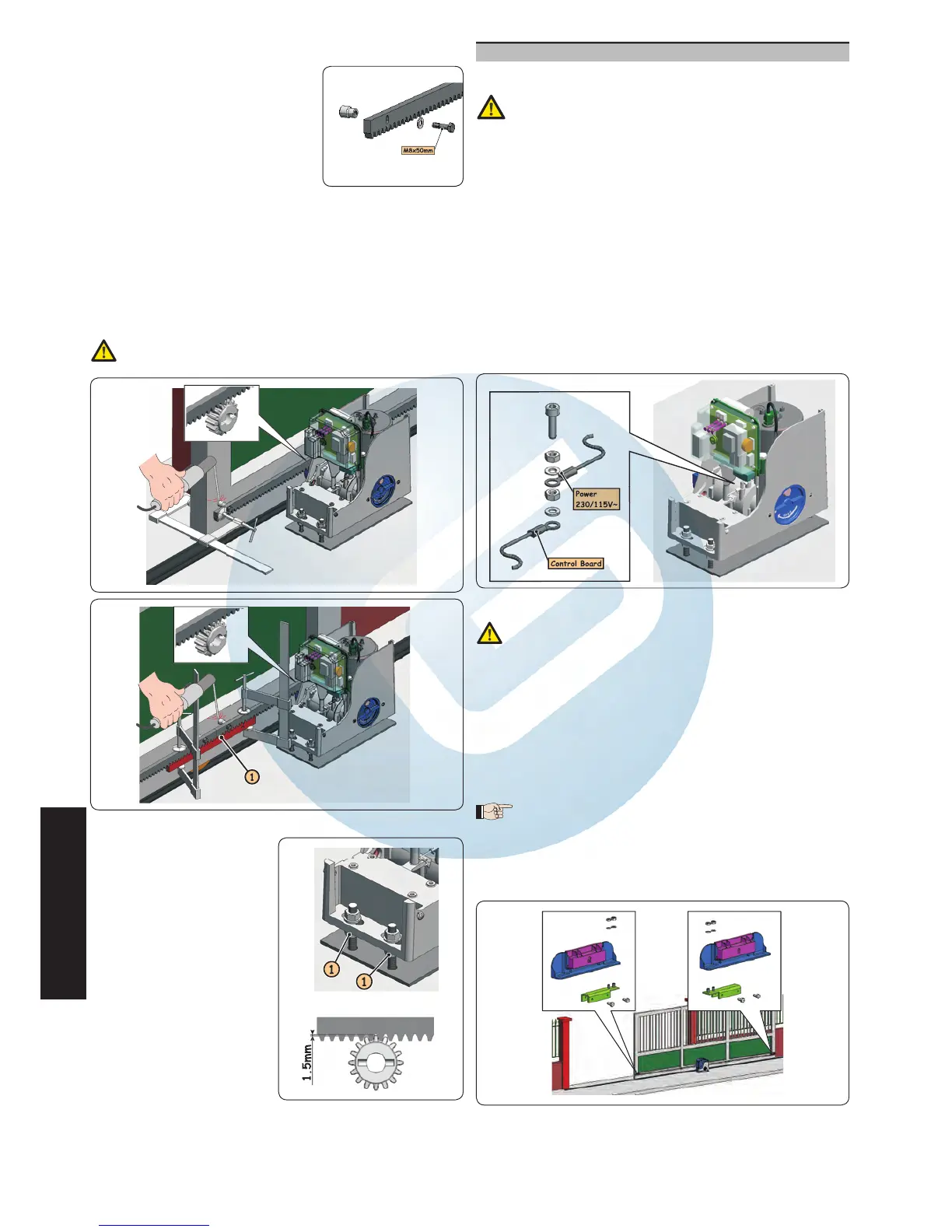 M8x50mm

Power
230/115V~

Control Board

1

1

1

1.5mm