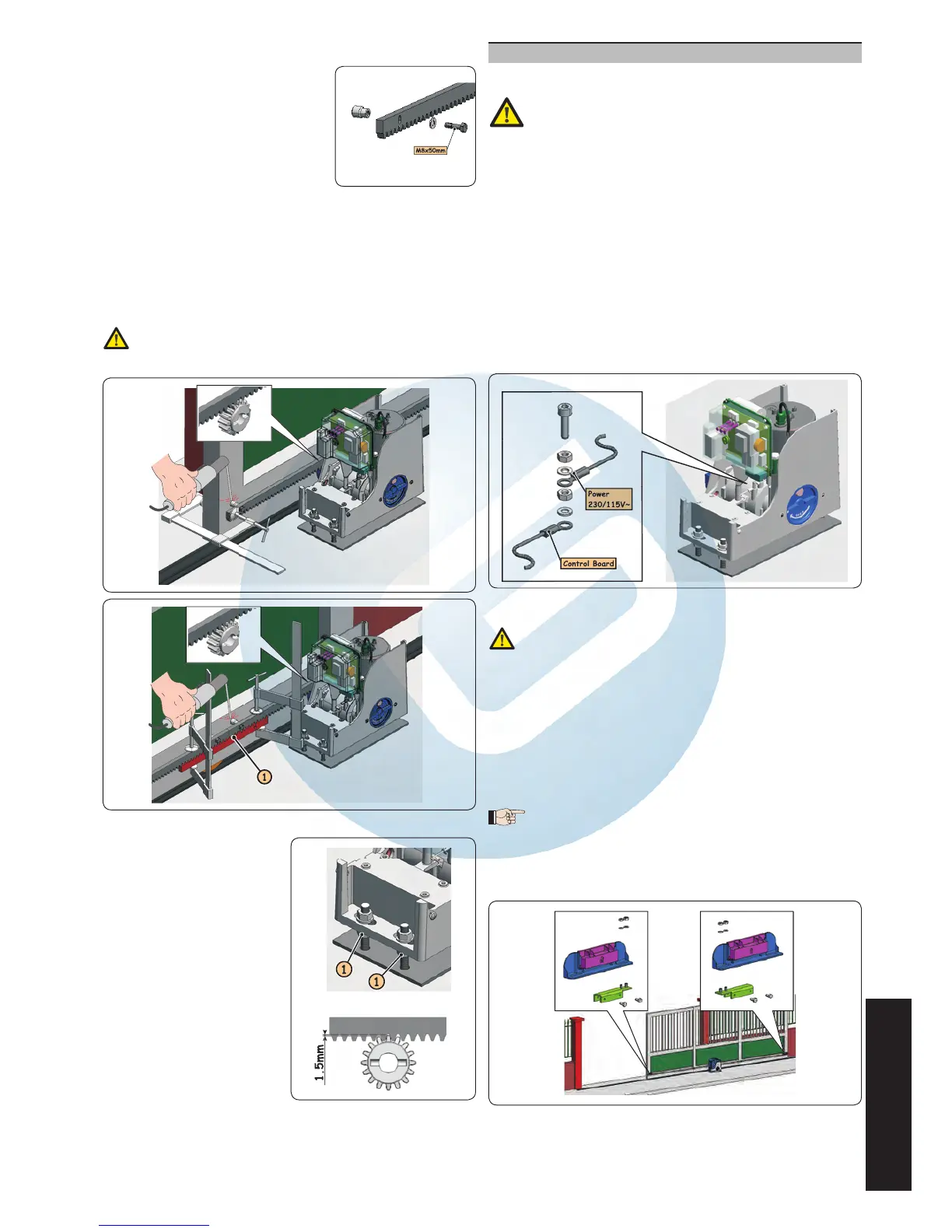 M8x50mm

Power
230/115V~

Control Board

1

1

1

1.5mm