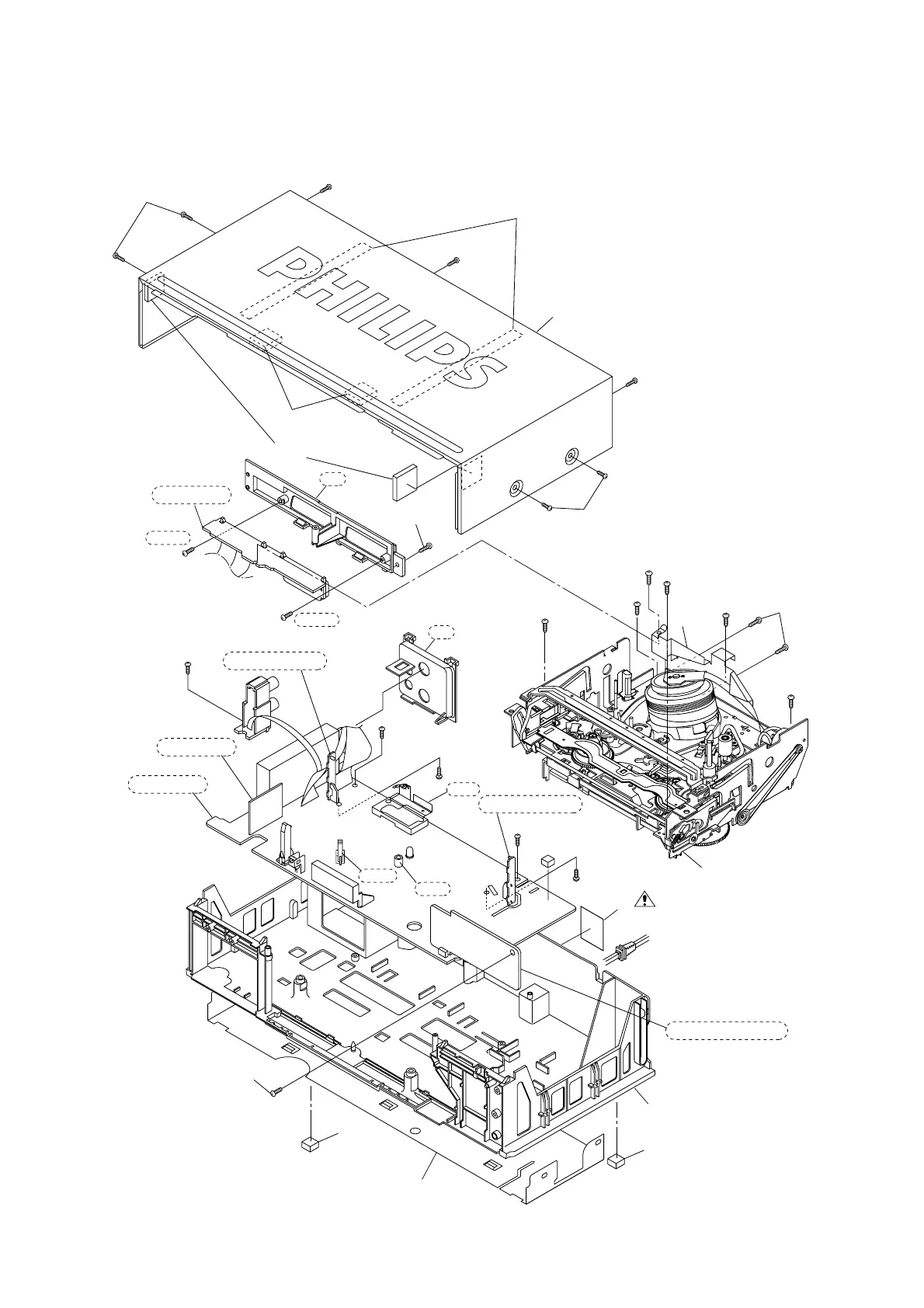 PHILIPS