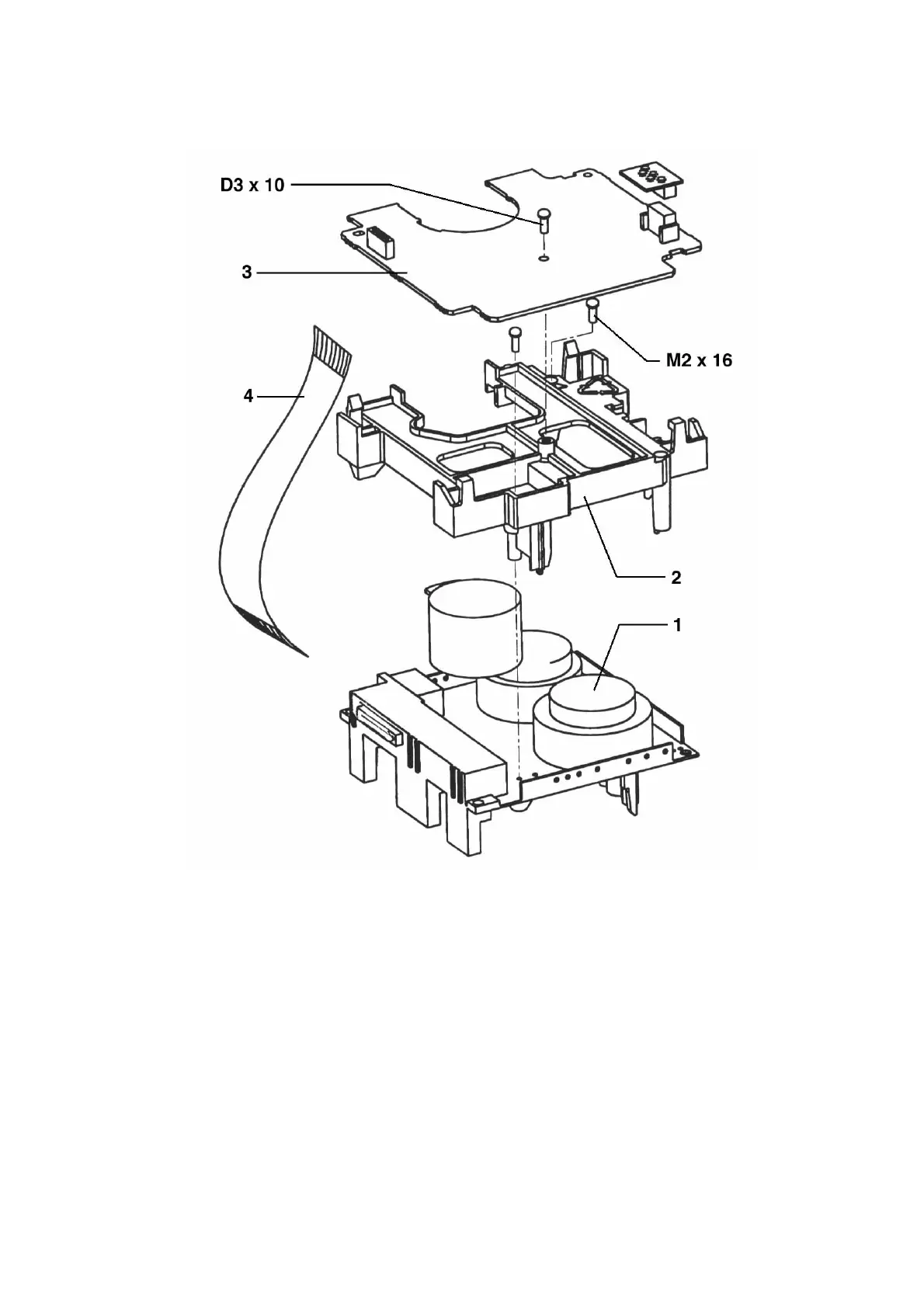 D3 x 10

3

M2 x 16

4

2

1