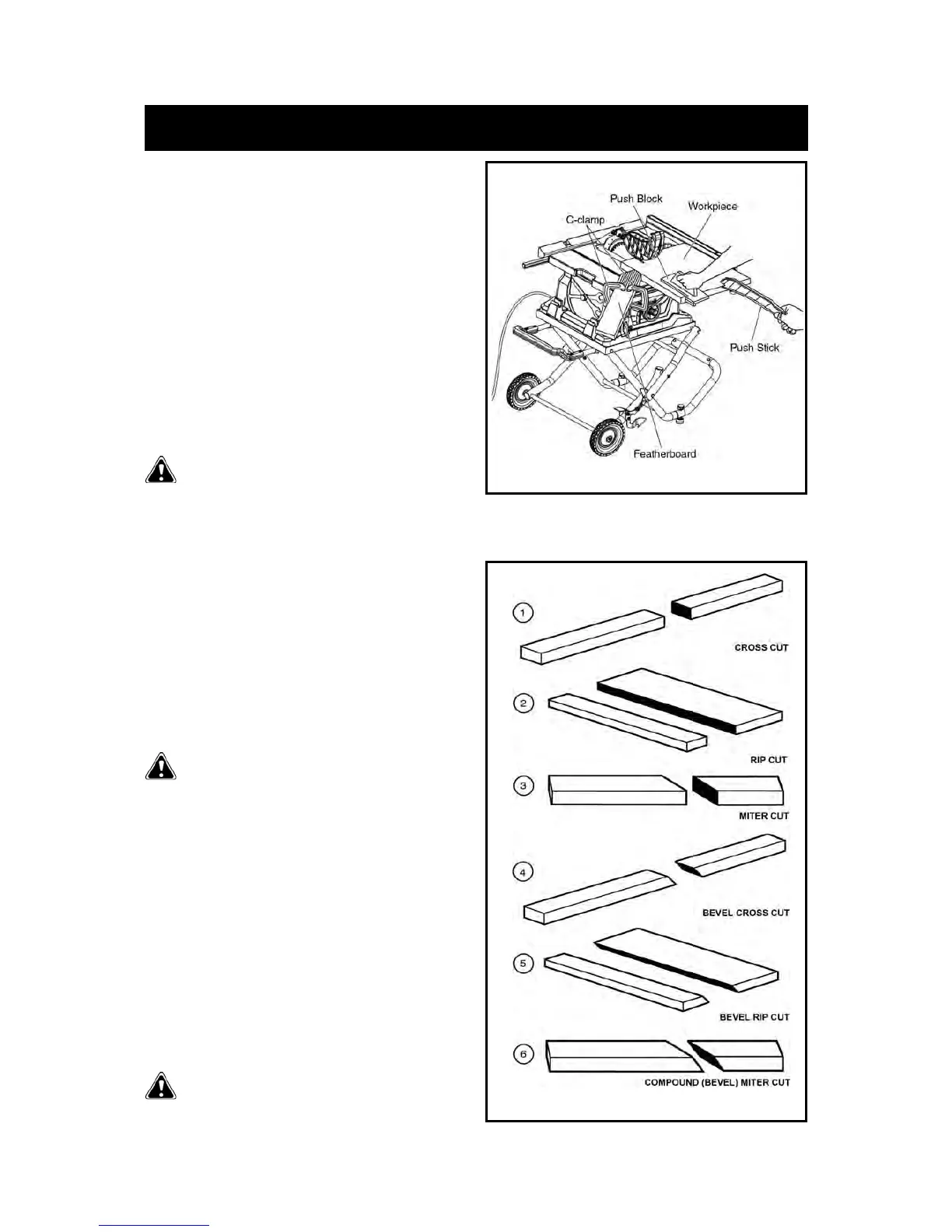 Push Block
Workpiece
C-clamp
Push Stick
Featherboard

1
CROSS CUT
2
RIP CUT
3
MITER CUT
4
BEVEL CROSS CUT
5
BEVEL RIP CUT
6
COMPOUND (BEVEL) MITER CUT