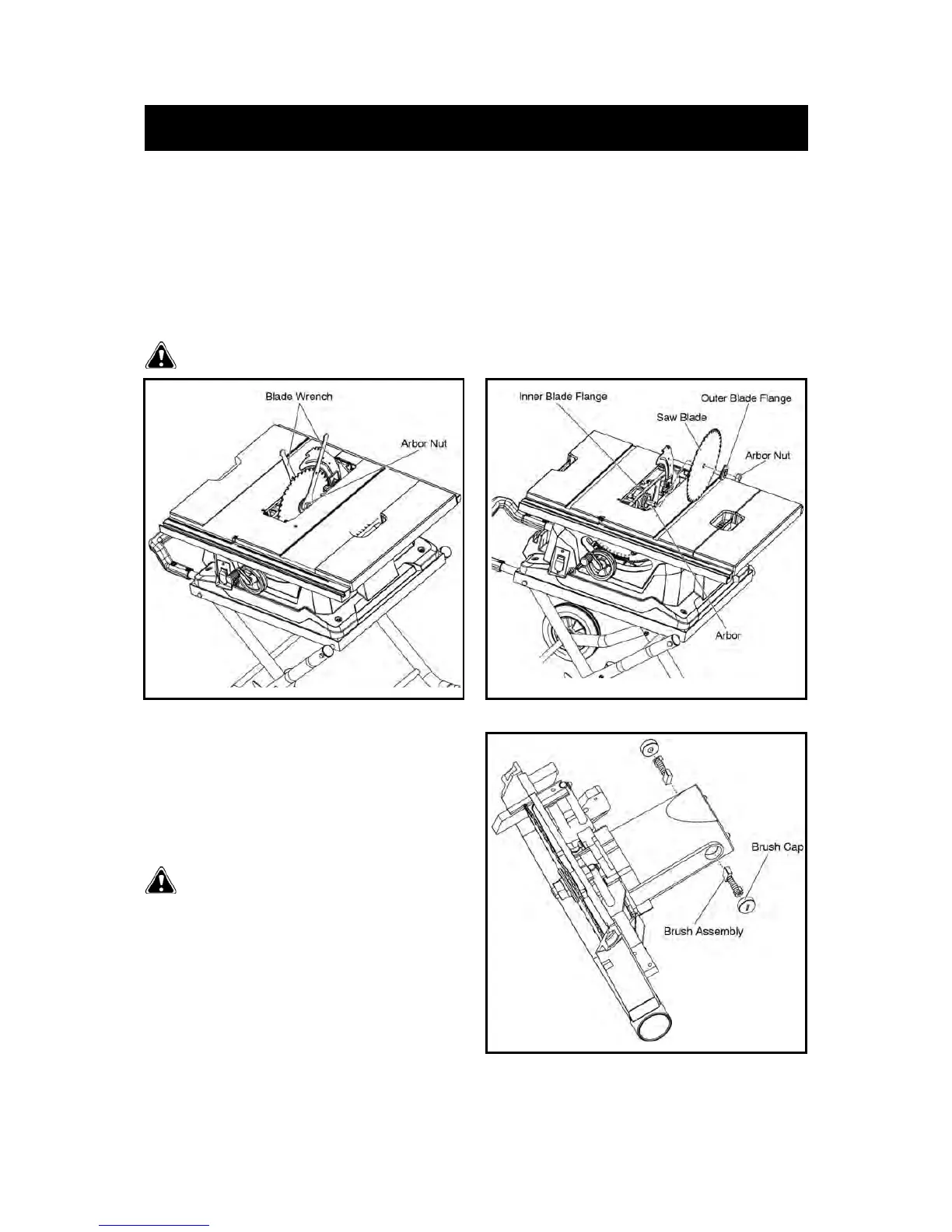 Blade Wrench

Arbor Nut

Inner Blade Flange

Outer Blade Flange

Saw Blade

Arbor Nut

Arbor

Brush Cap

Brush Assembly