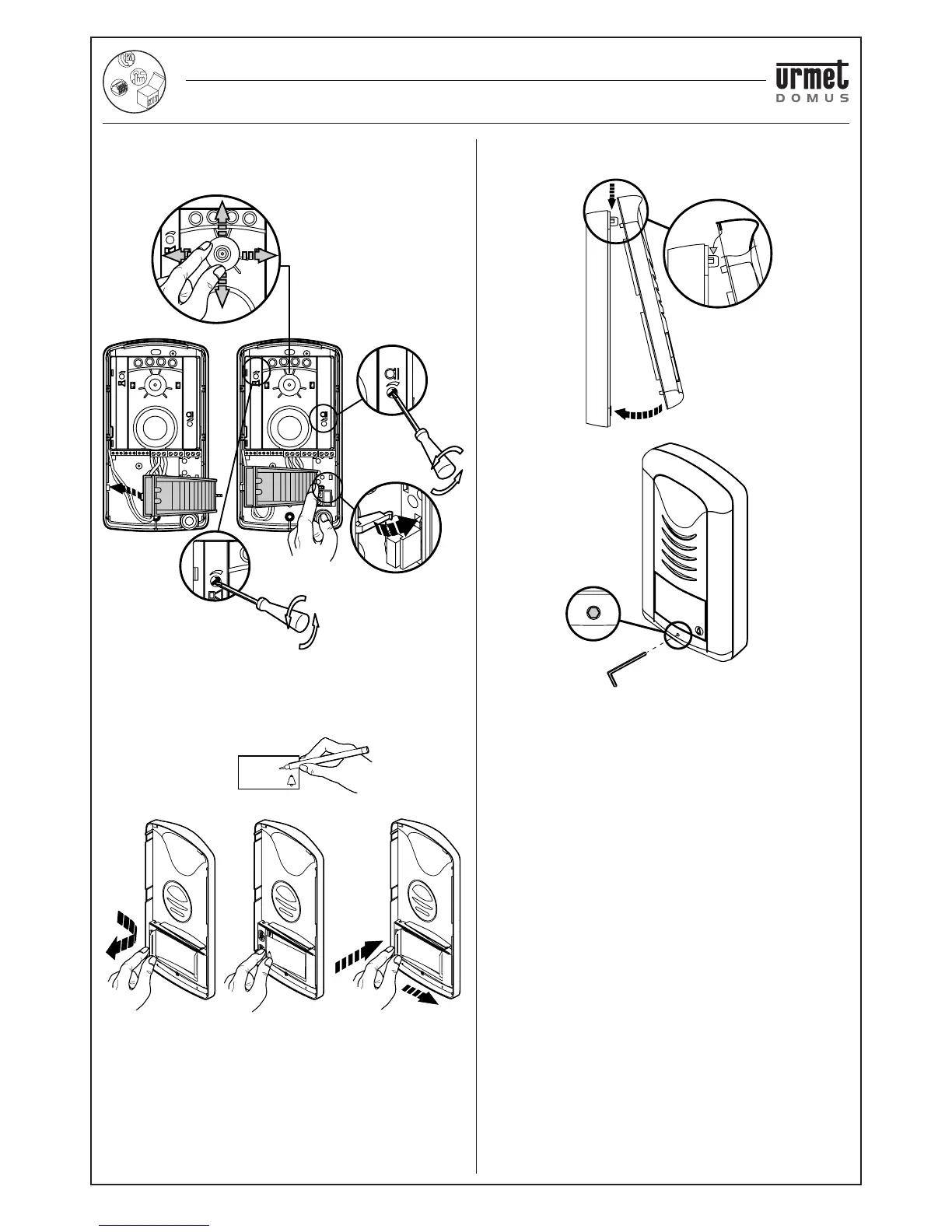 urmet
DOMUS