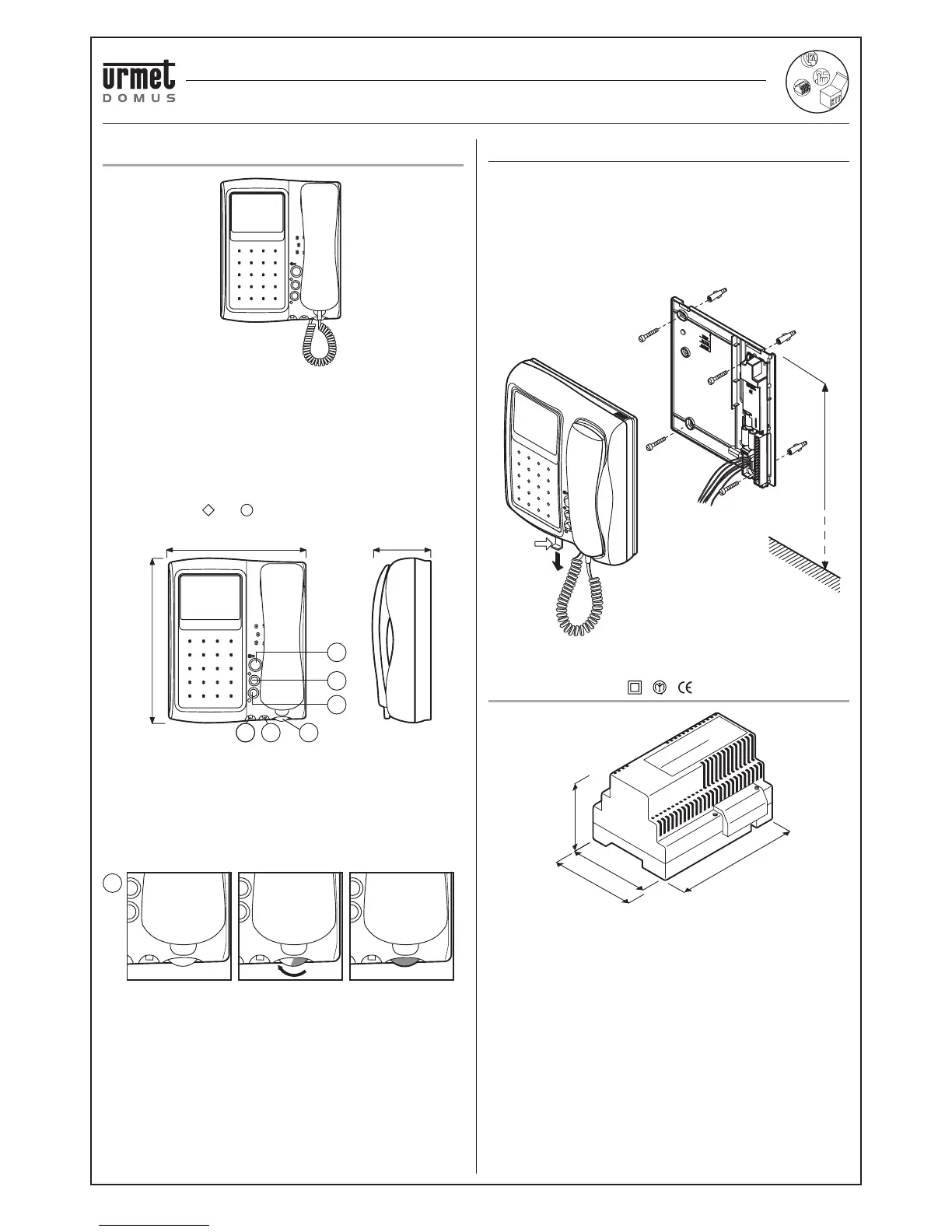 urmet
DOMUS