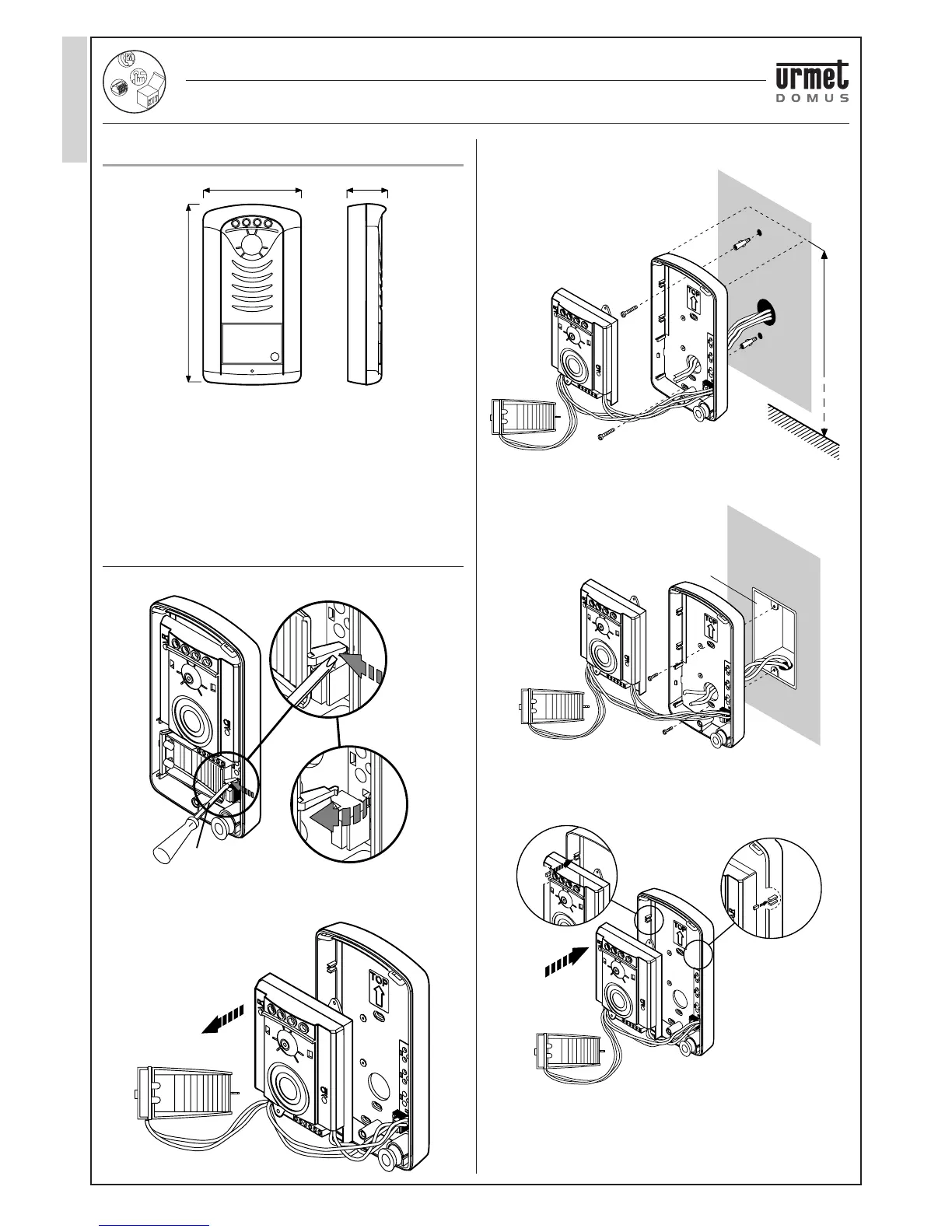 urmet
DOMUS

TOP

TOP

TOP

TOP