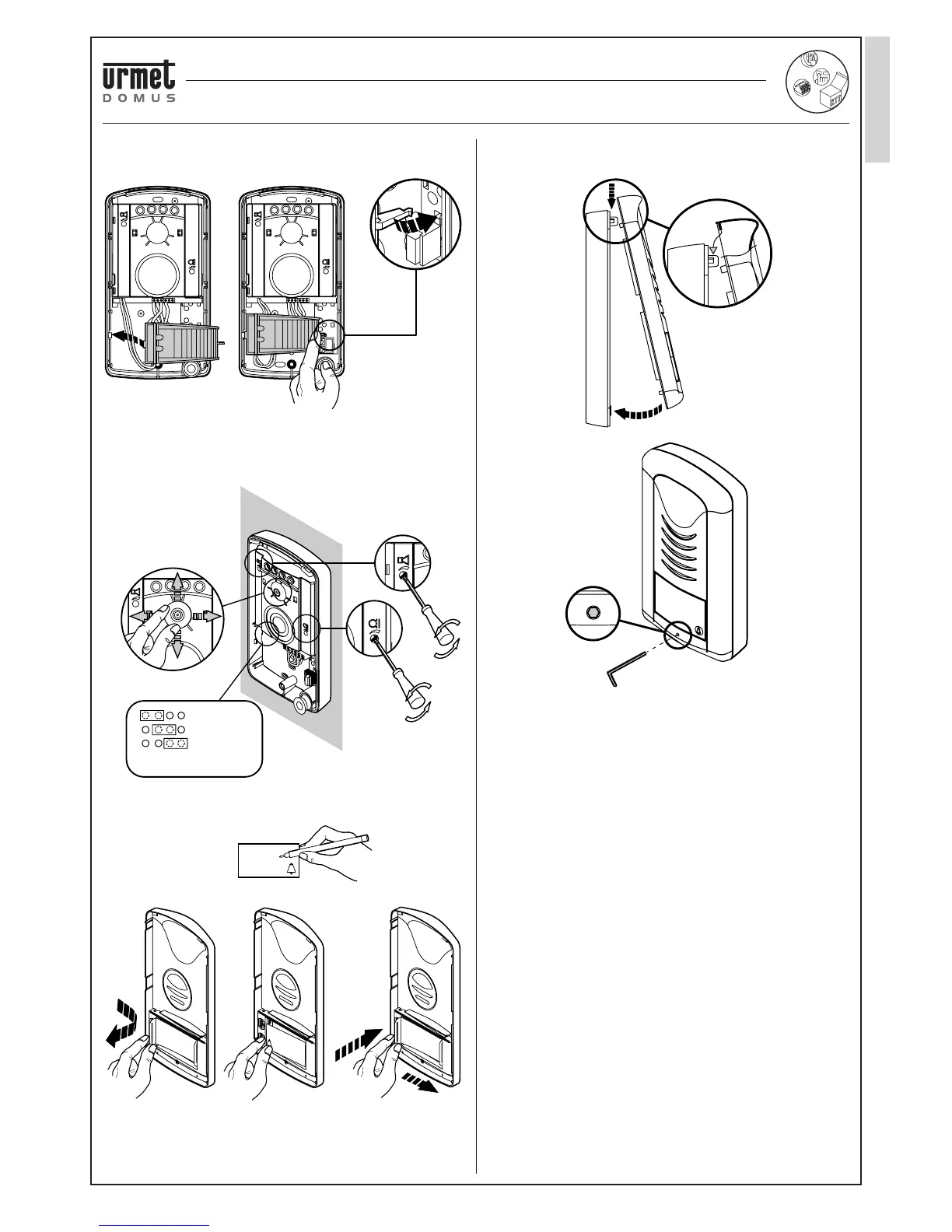 urmet
DOMUS