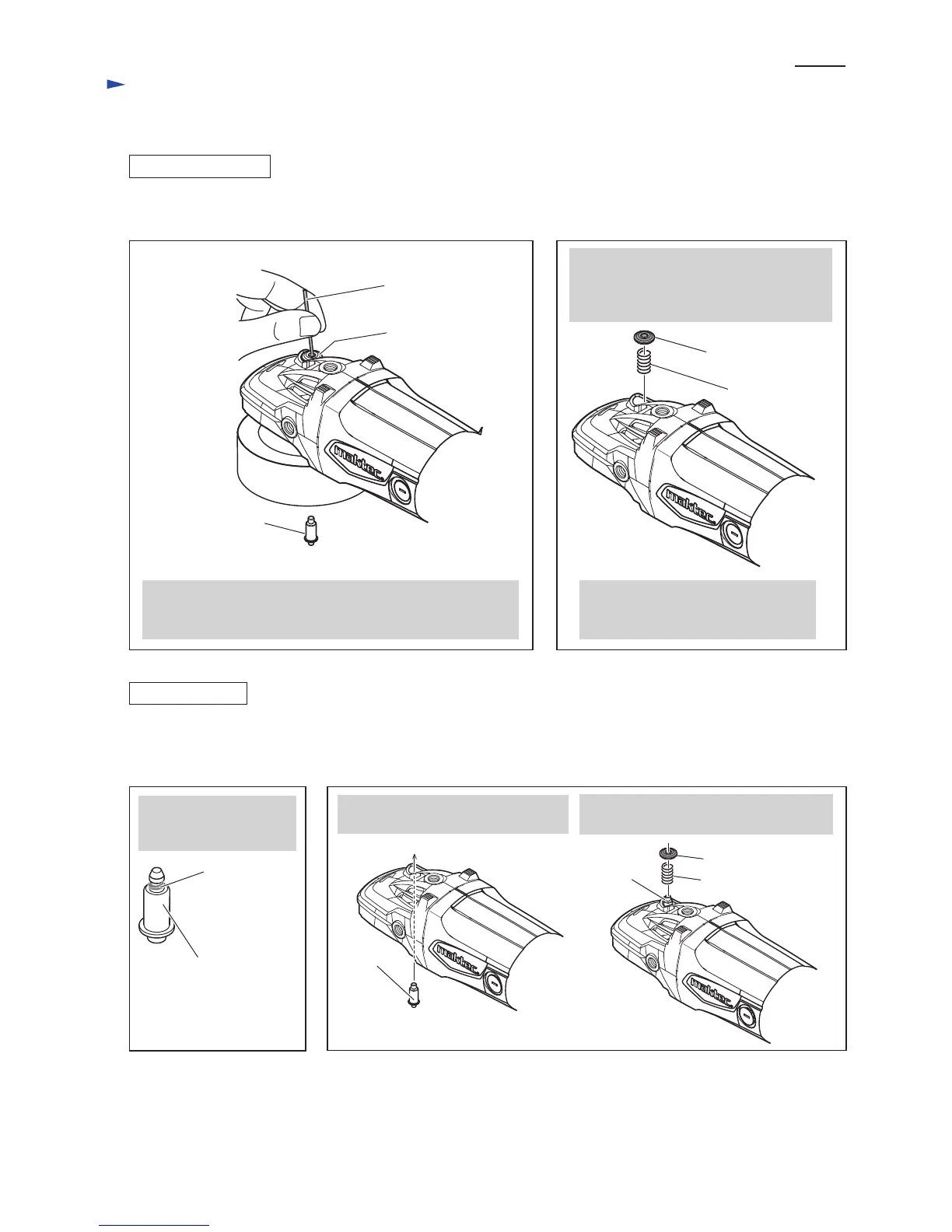 maktec

maktec

maktec

maktec