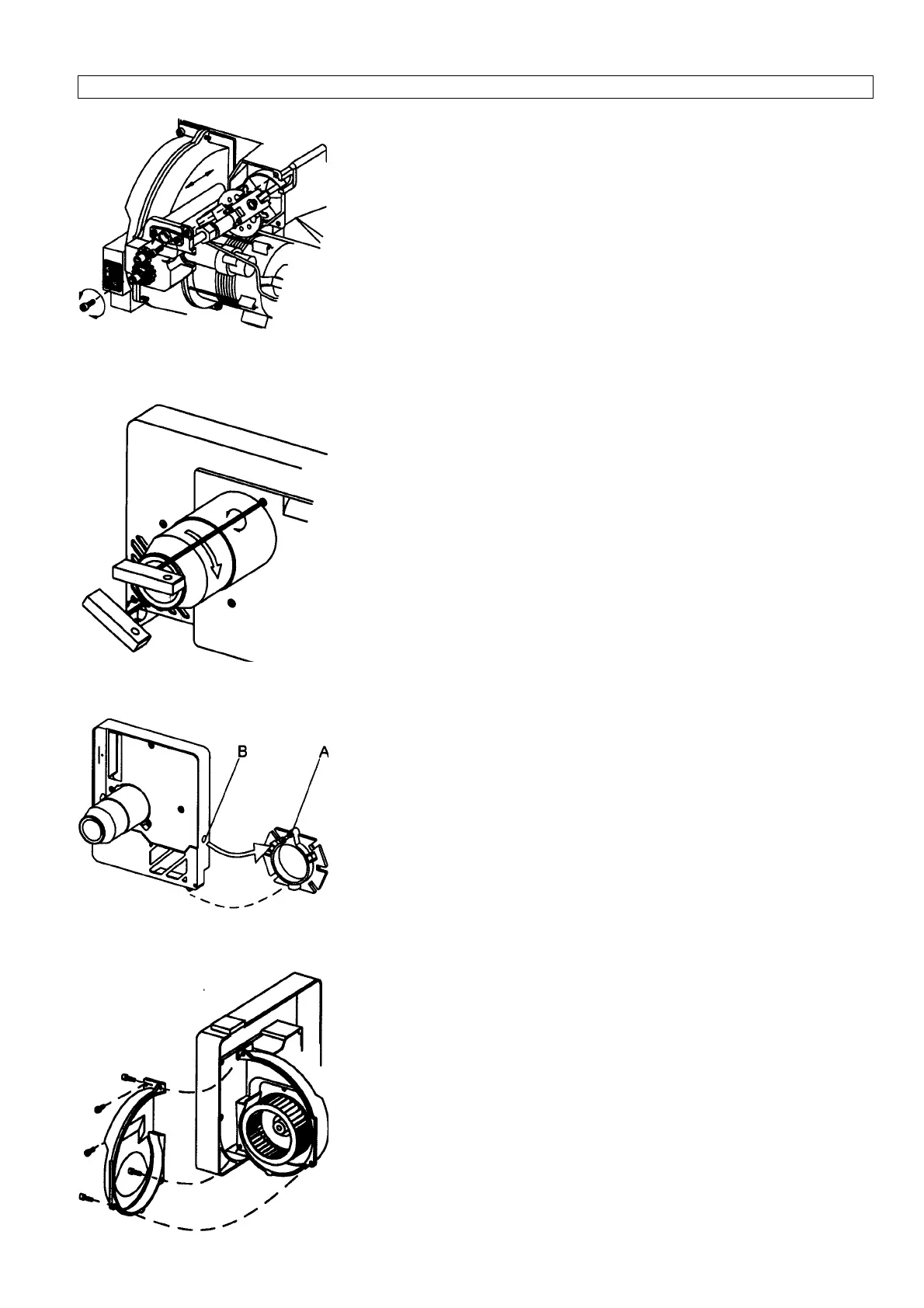 B
A