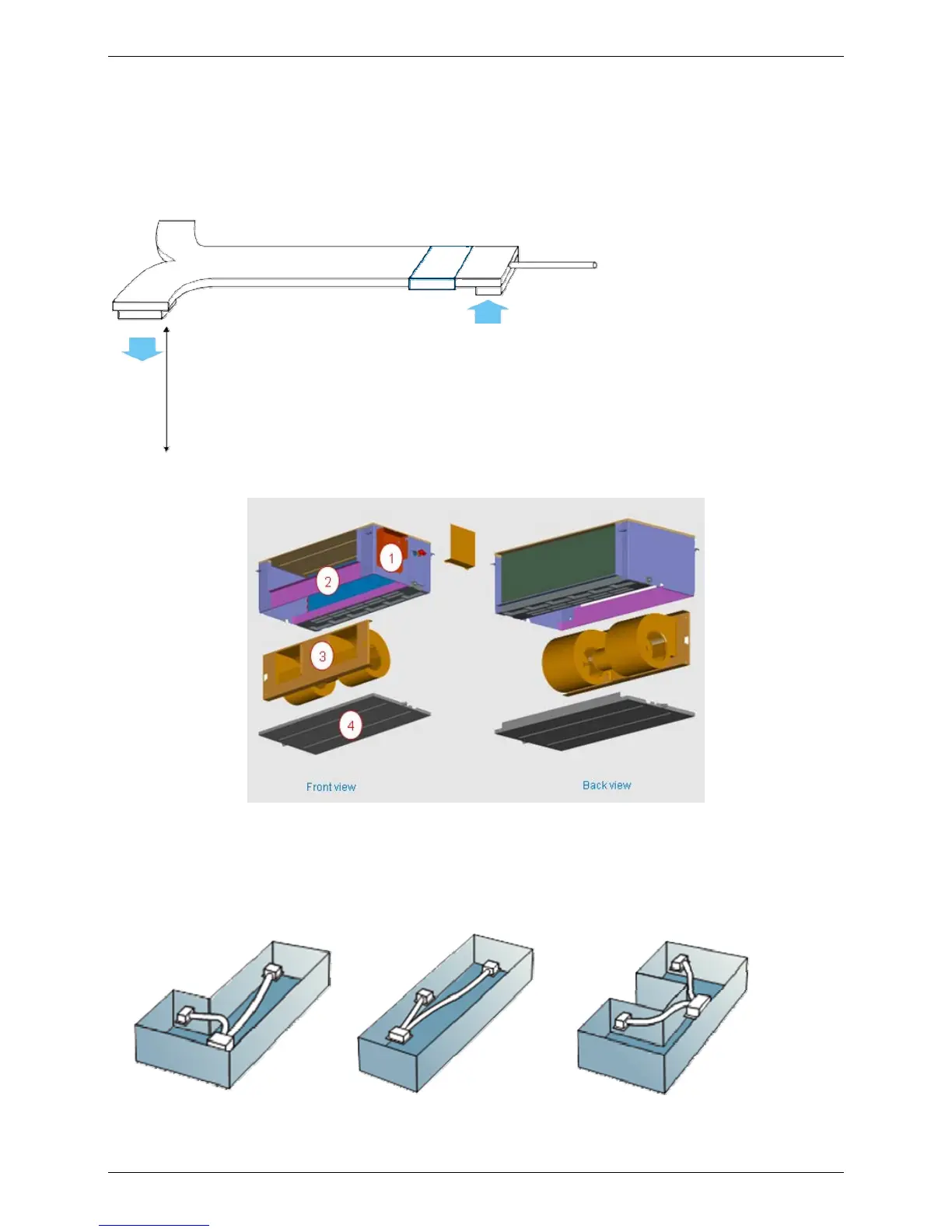 1

2

3

4

Front view

Back view