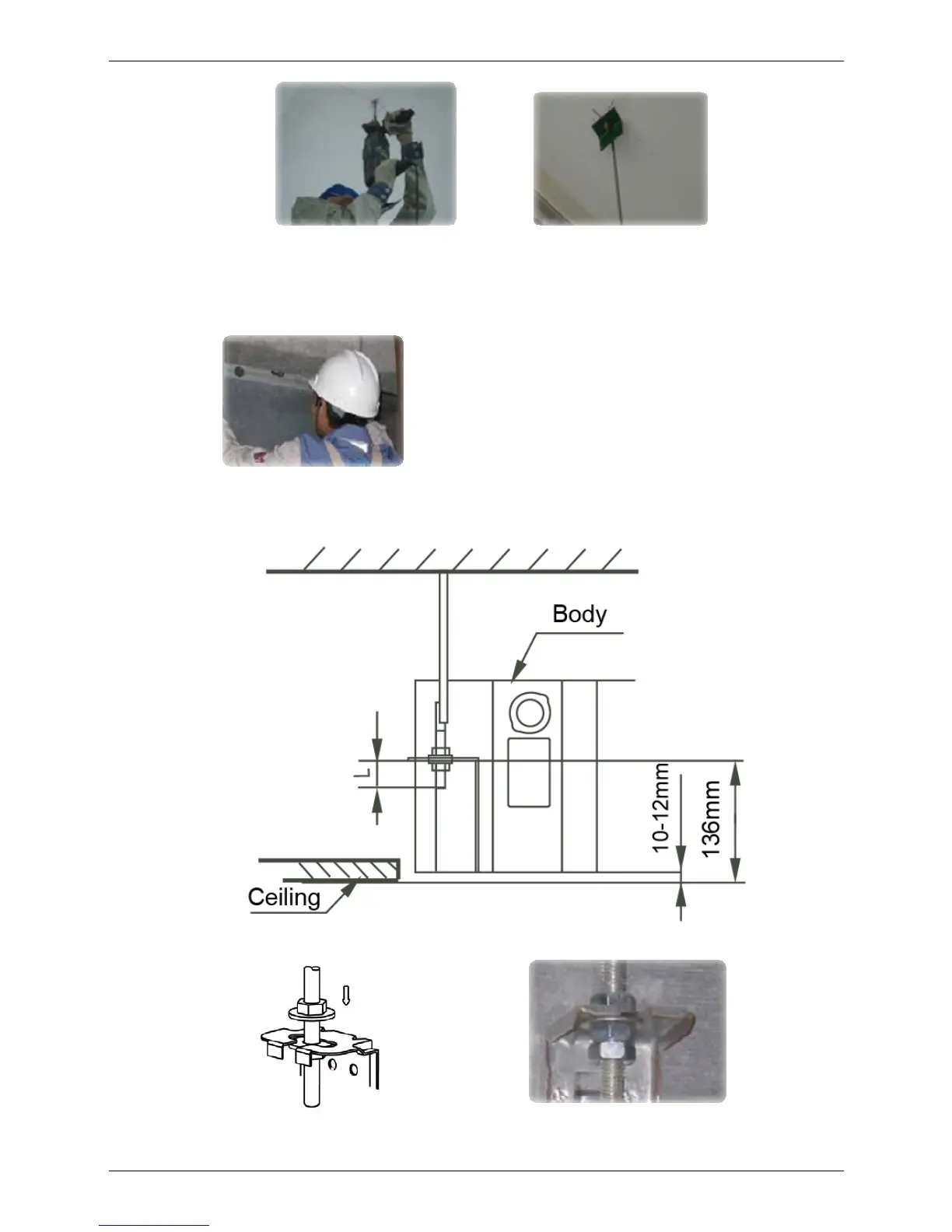 Body

L

10-12mm

136mm

Ceiling