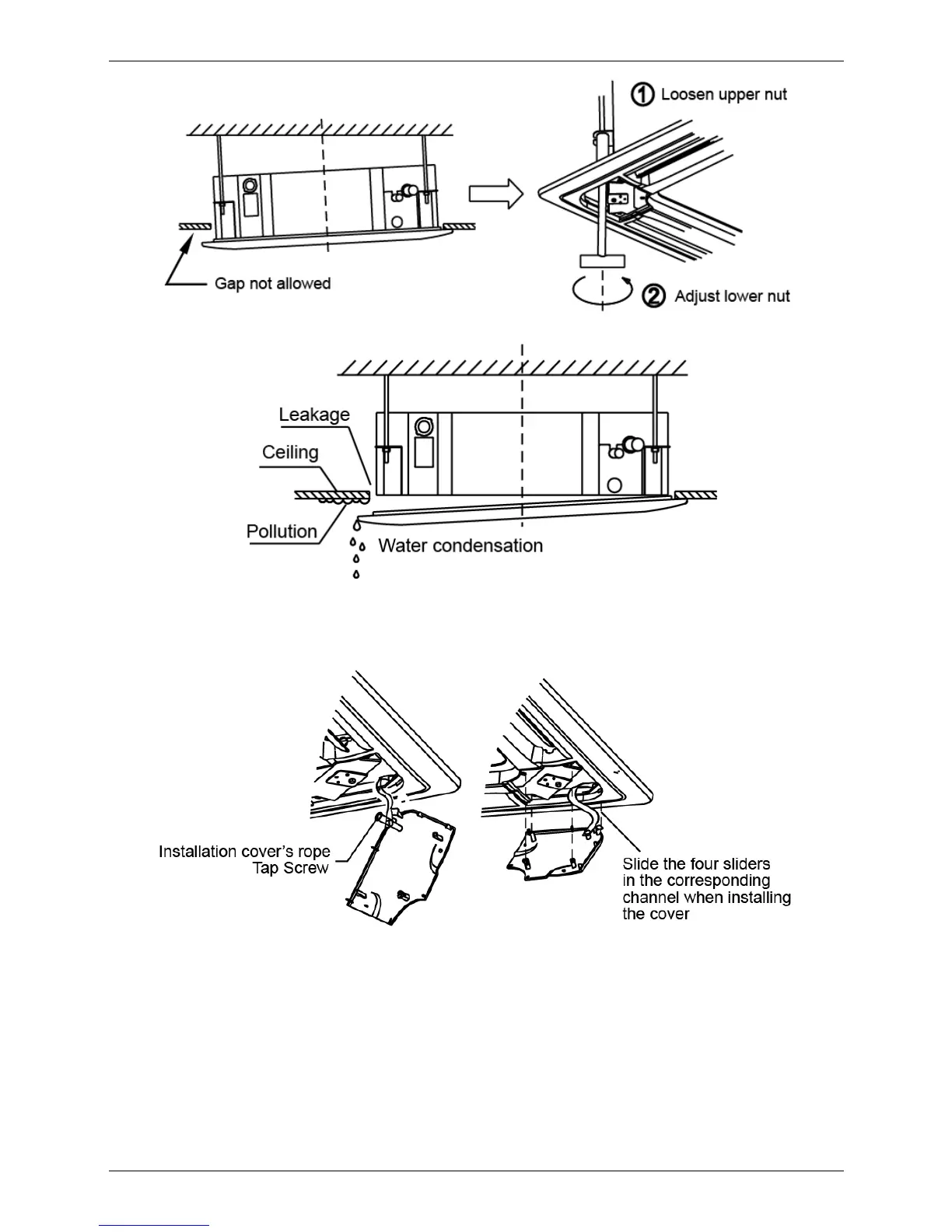 ① Loosen upper nut

Gap not allowed

② Adjust lower nut

Leakage

Ceiling

Pollution

Water condensation

Installation cover's rope
Tap Screw

Slide the four sliders in the corresponding channel when installing the cover