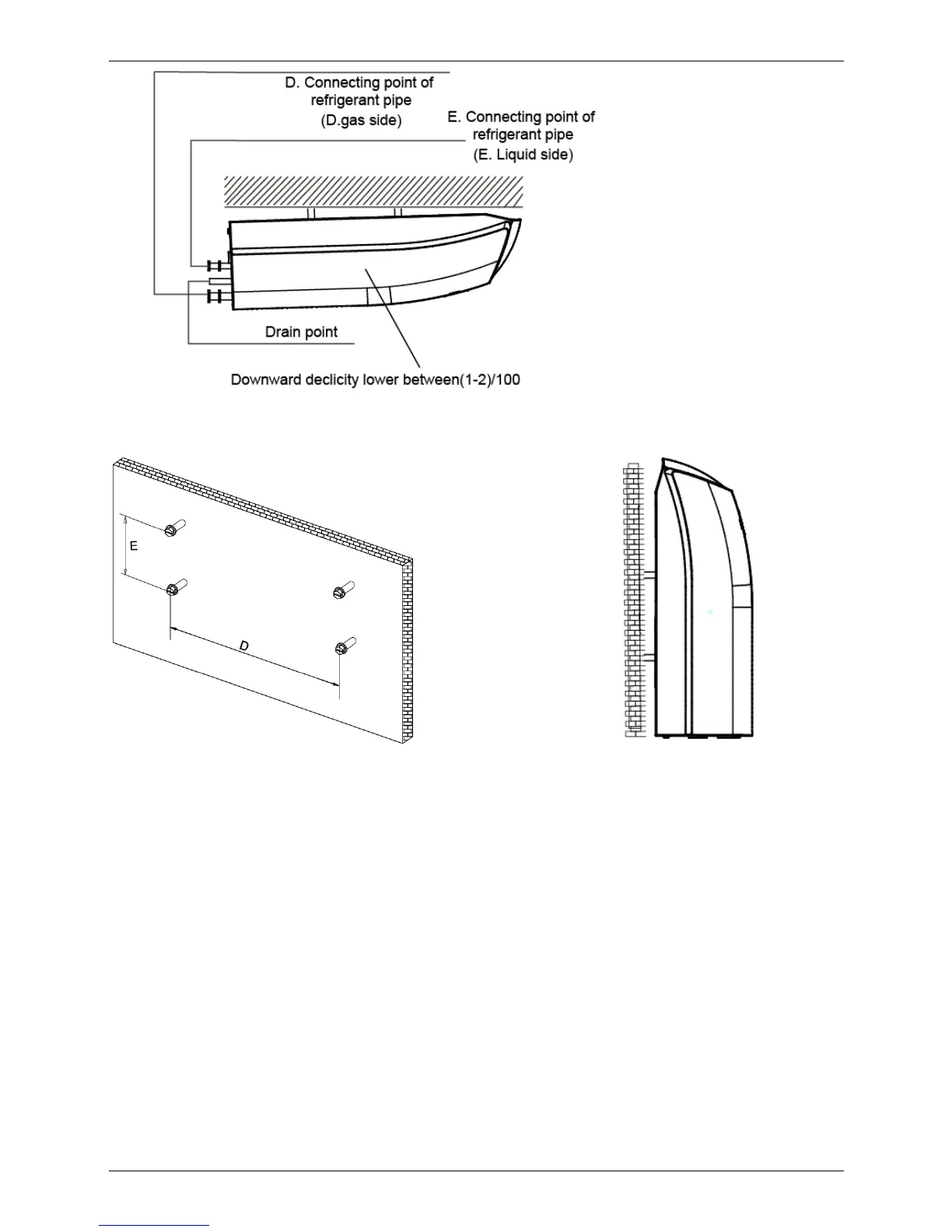 D. Connecting point of refrigerant pipe (D.gas side)

E. Connecting point of refrigerant pipe (E. Liquid side)

Drain point

Downward declicity lower between(1-2)/100

E

D