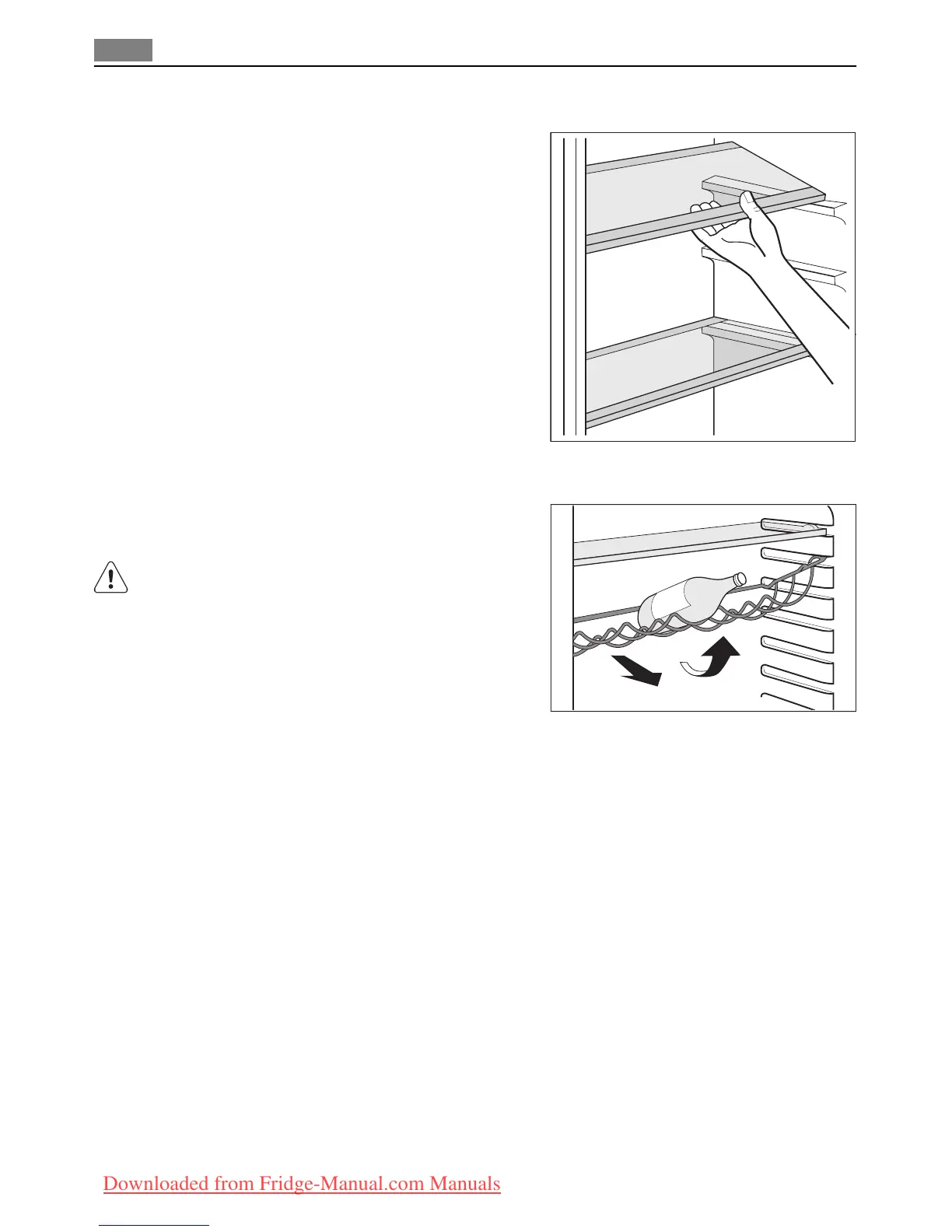 Downloaded from Fridge-Manual.com Manuals