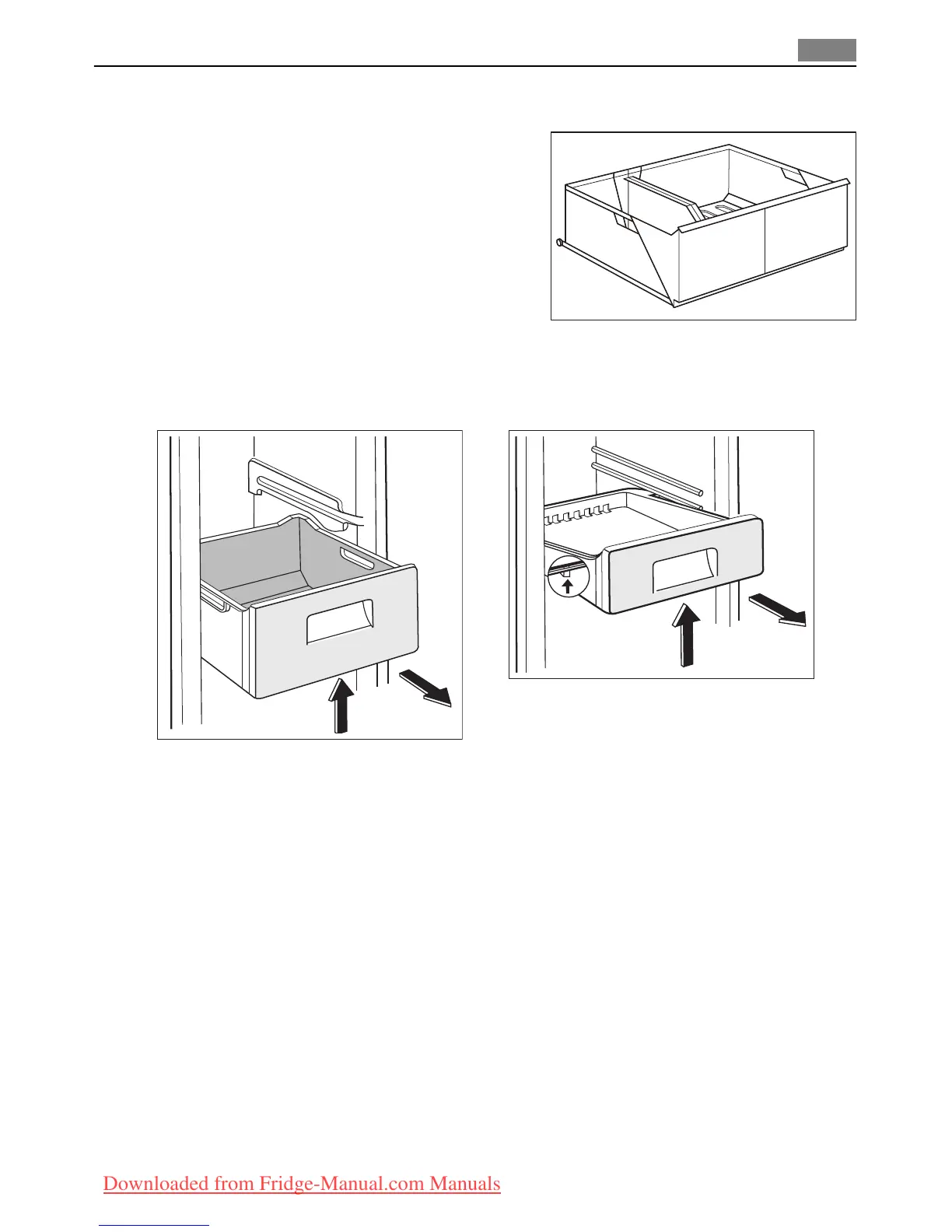 Downloaded from Fridge-Manual.com Manuals