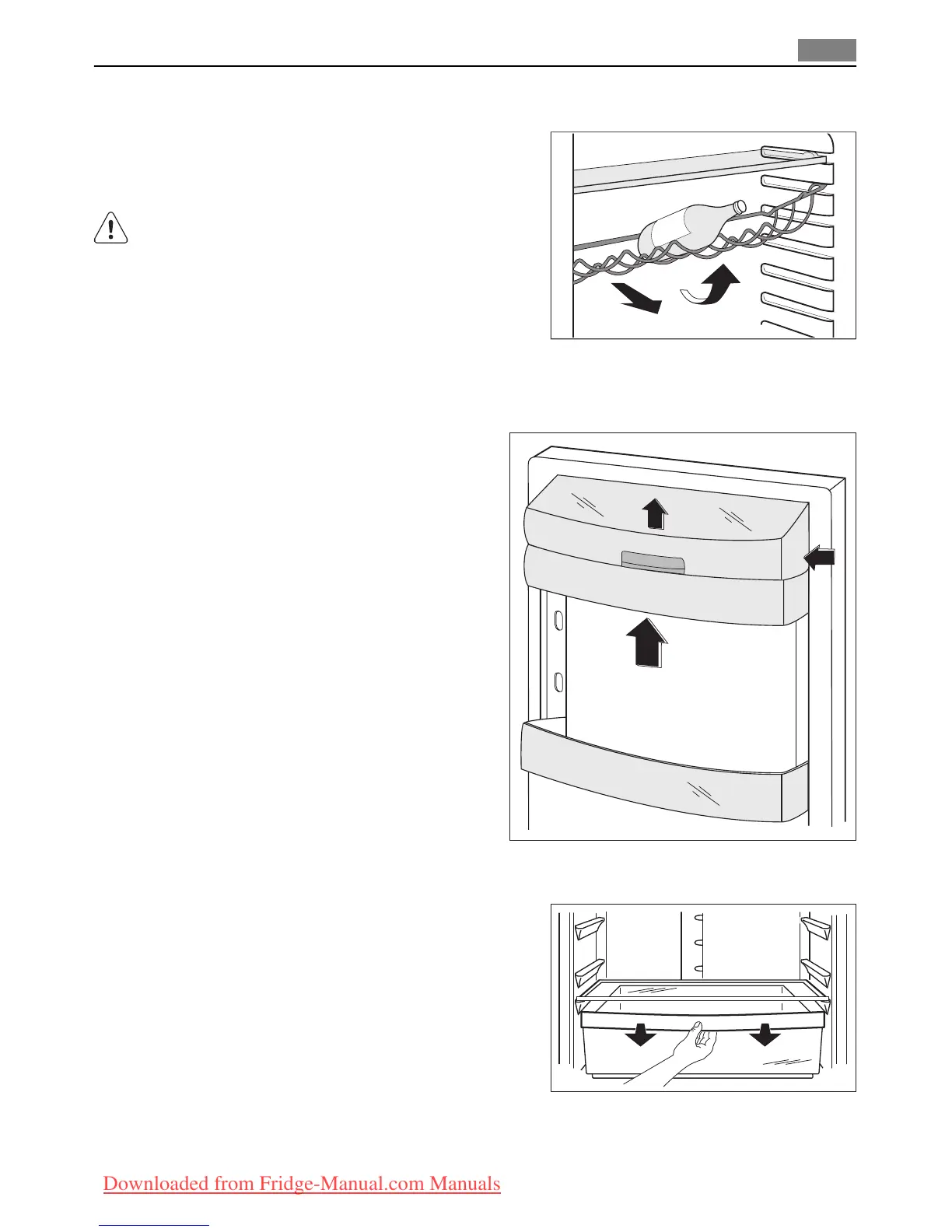 Downloaded from Fridge-Manual.com Manuals