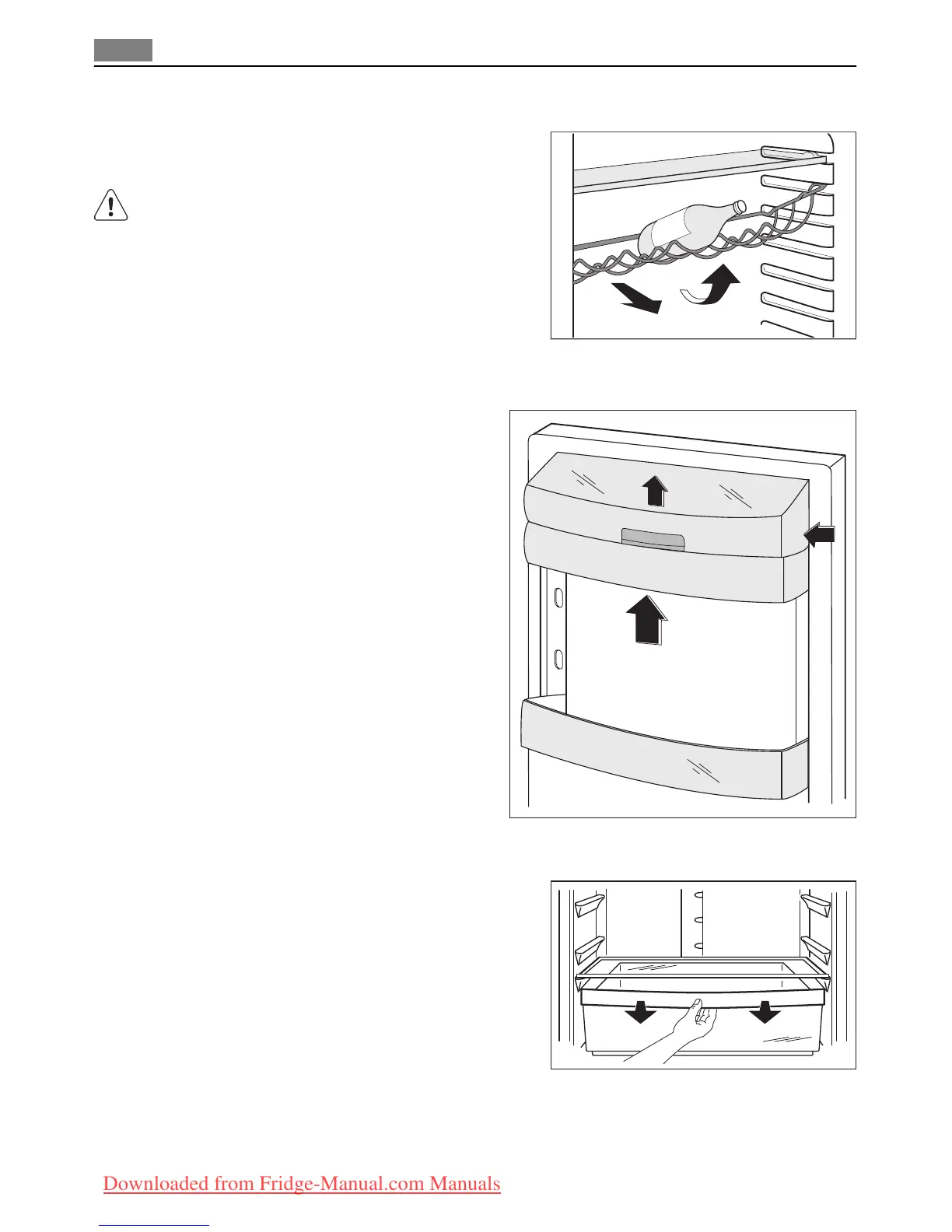 Downloaded from Fridge-Manual.com Manuals