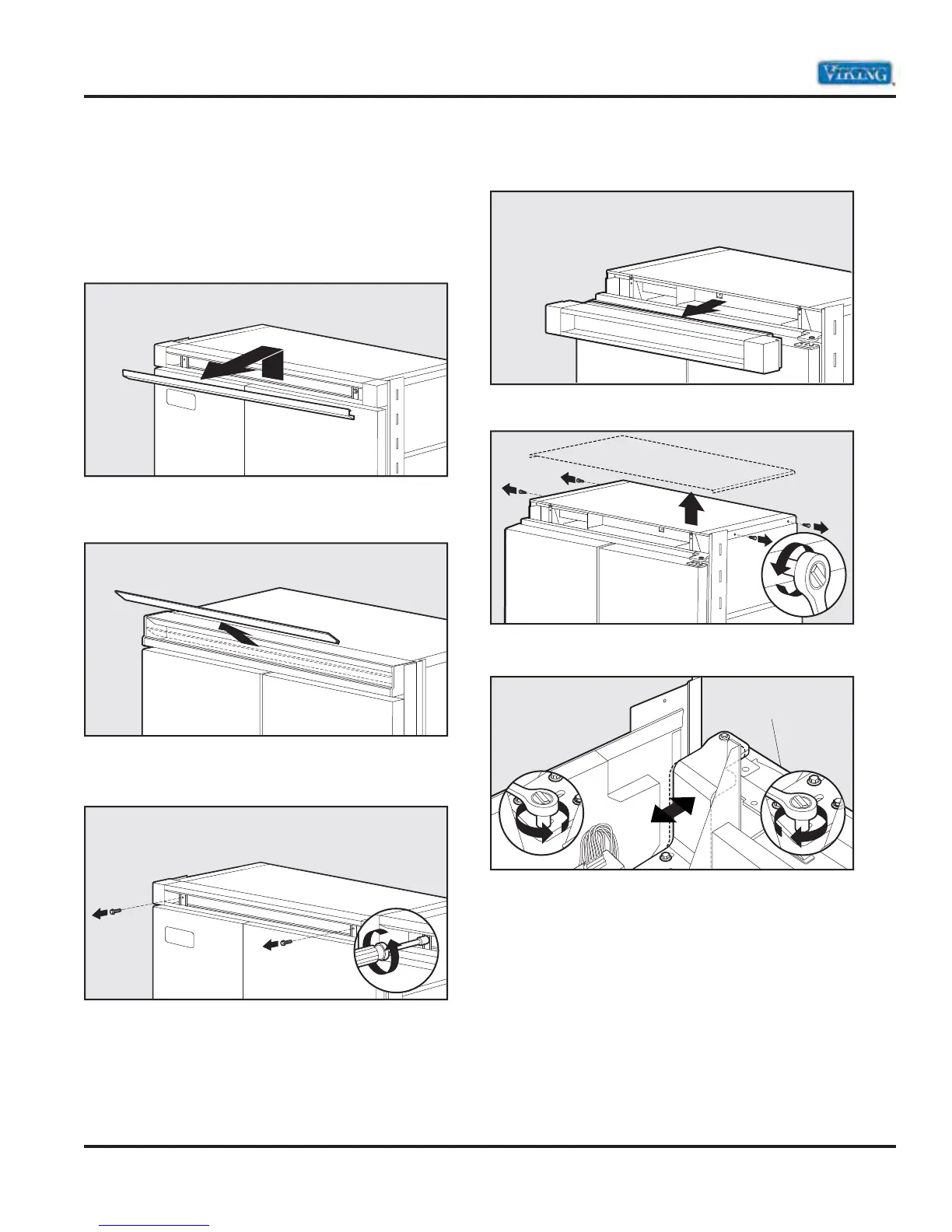 VIKING