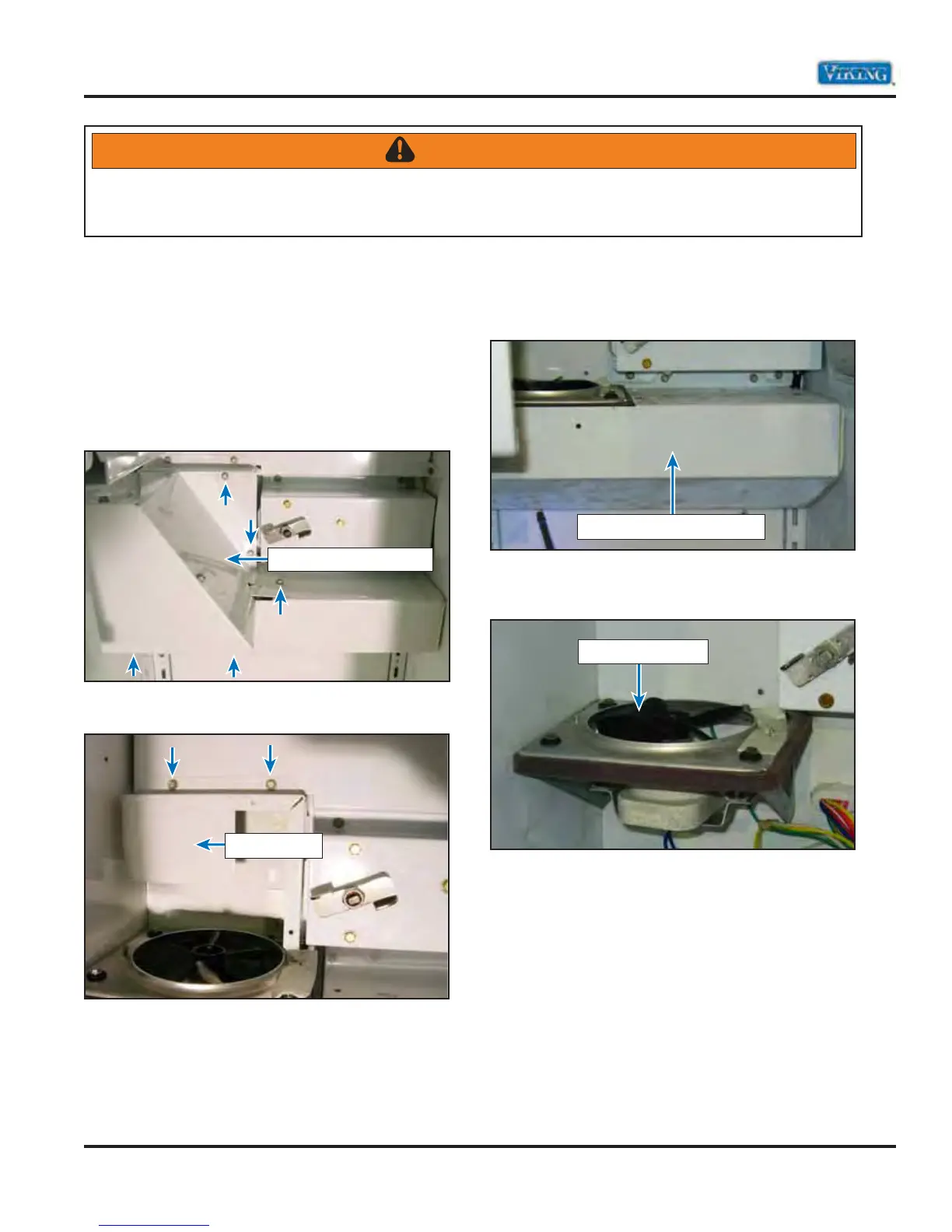 VIKING