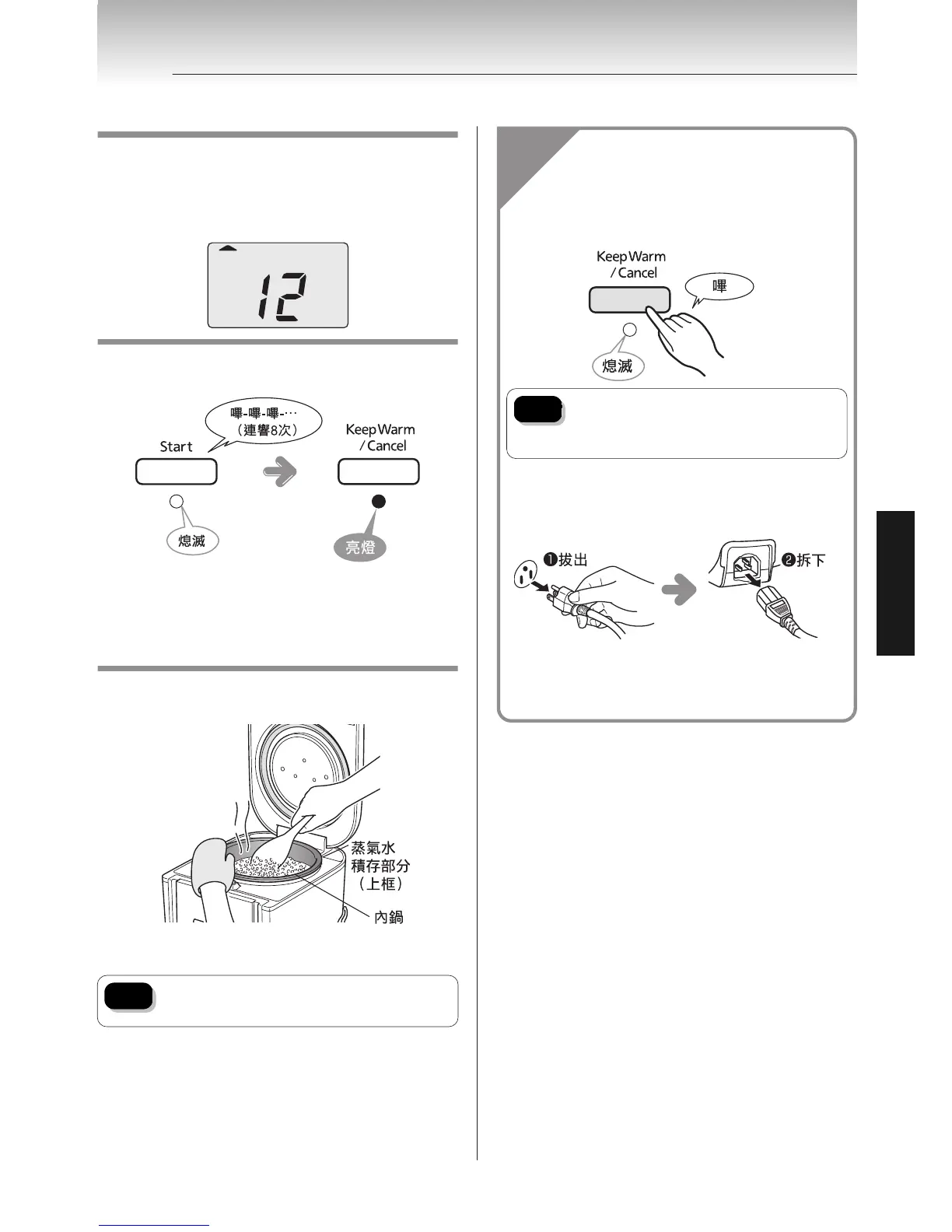 12

嗶-嗶-嗶-…
（連響8次）

Start

Keep Warm / Cancel

熄滅

亮燈

蒸氣水積存部分（上框）

內鍋

Keep Warm / Cancel

嗶

熄滅

❶拔出

❷拆下