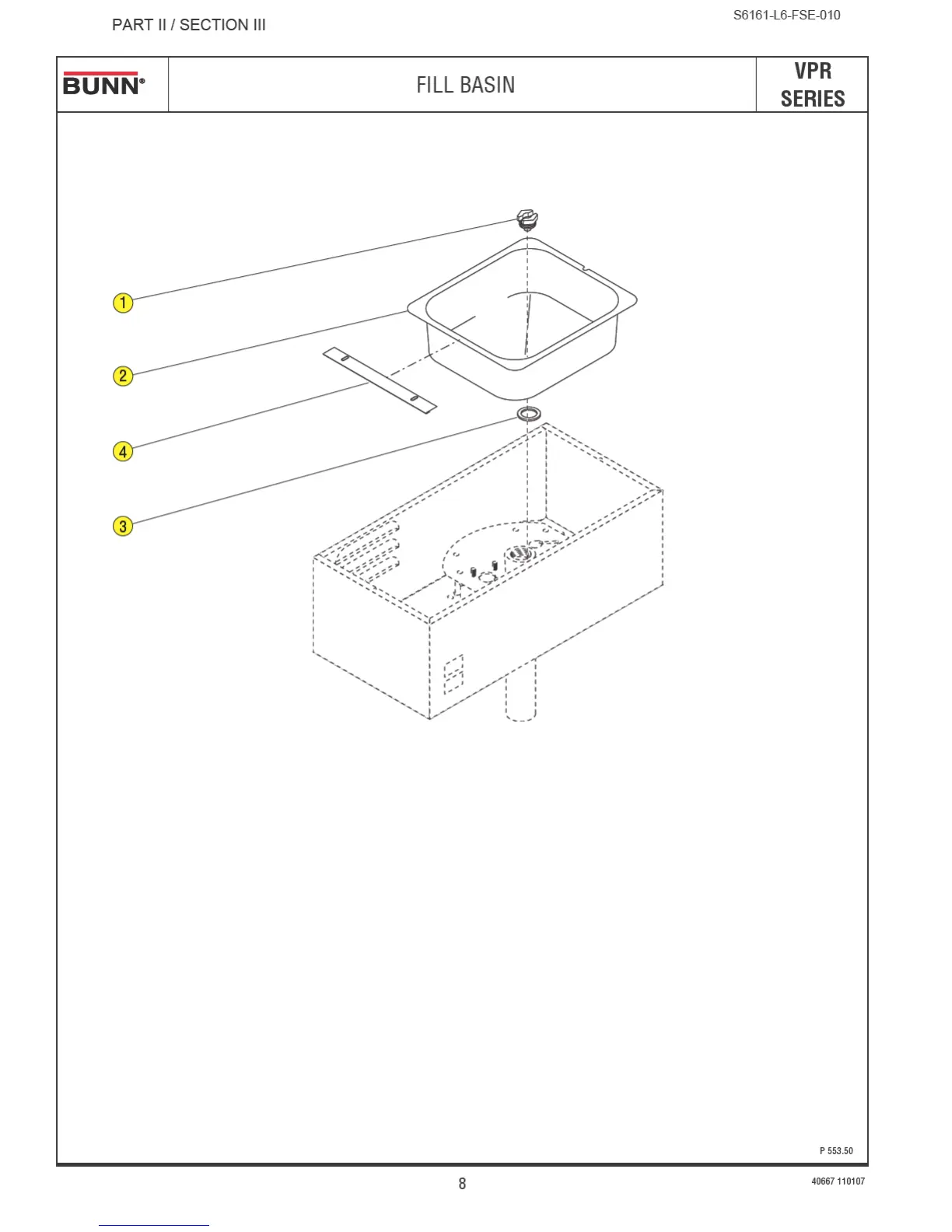 PART II / SECTION III

S6161-L6-FSE-010

BUNN®

FILL BASIN

VPR SERIES

1

2

4

3

P 553.50

8

40667 110107