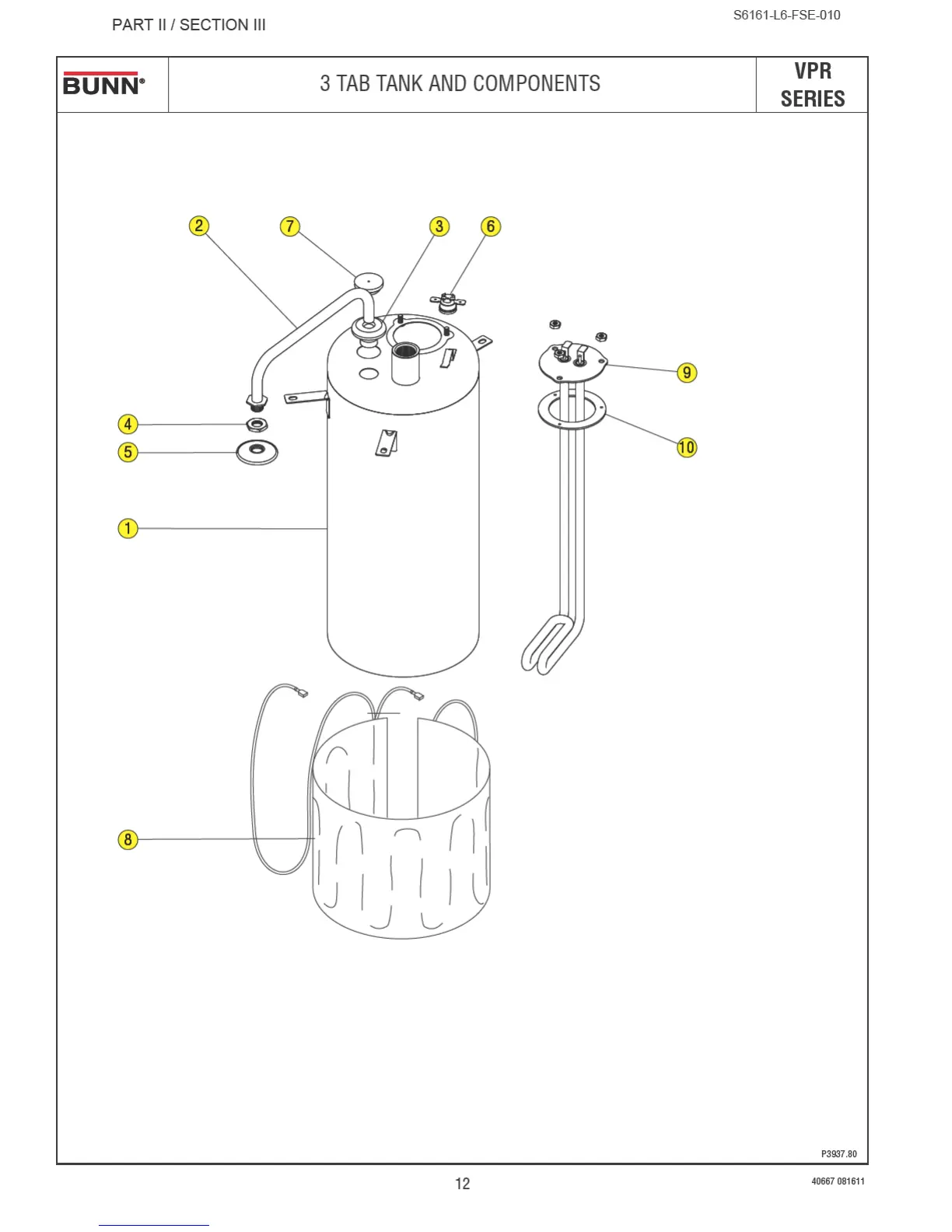 PART II / SECTION III

S6161-L6-FSE-010

BUNN®

3 TAB TANK AND COMPONENTS

VPR SERIES

2
7
3
6
9
10
4
5
1
8

P3937.80

12

40667 081611