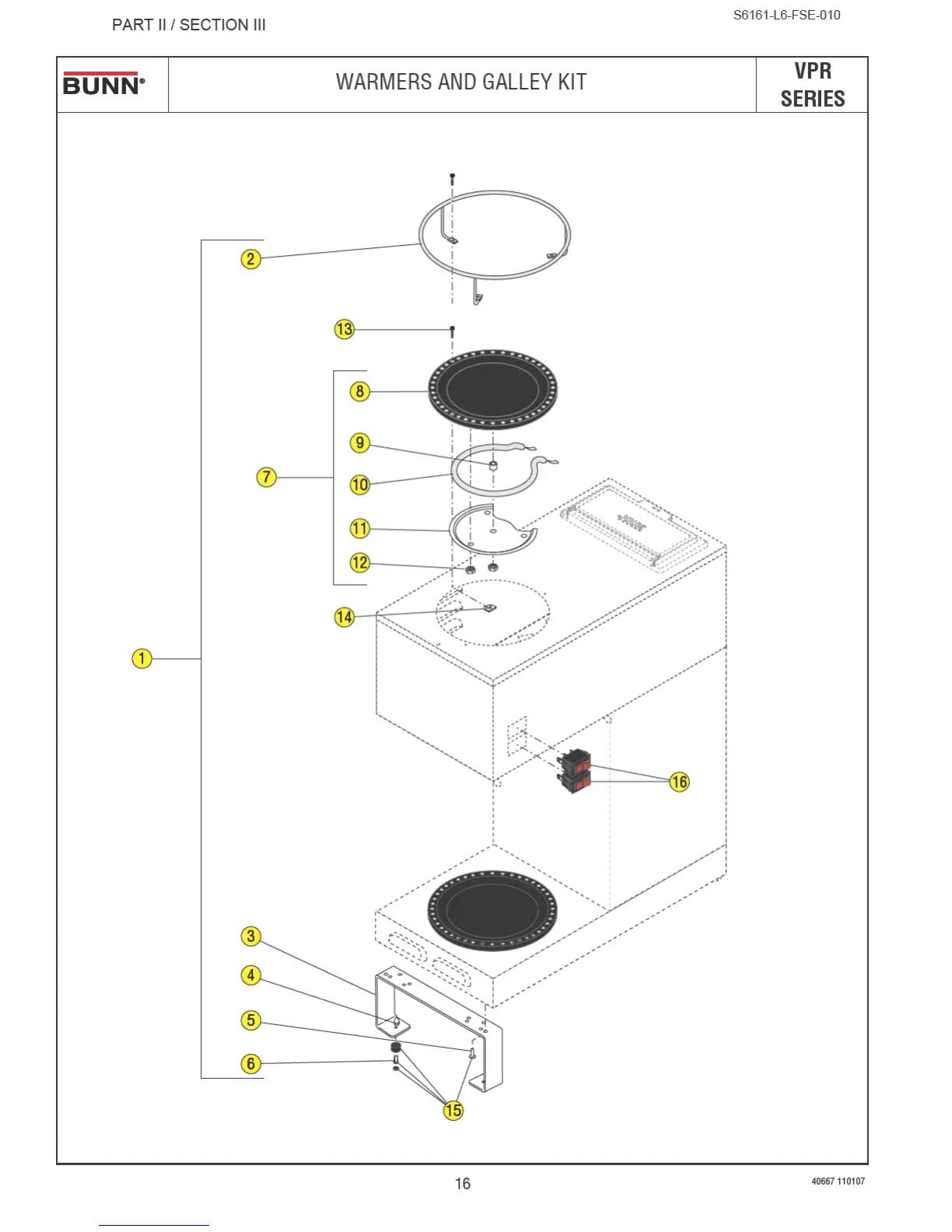 PART II / SECTION III

S6161-L6-FSE-010

BUNN®

WARMERS AND GALLEY KIT

VPR SERIES

2

13

8

9

7

10

11

12

14

1

16

3

4

5

6

15

16

40667 110107