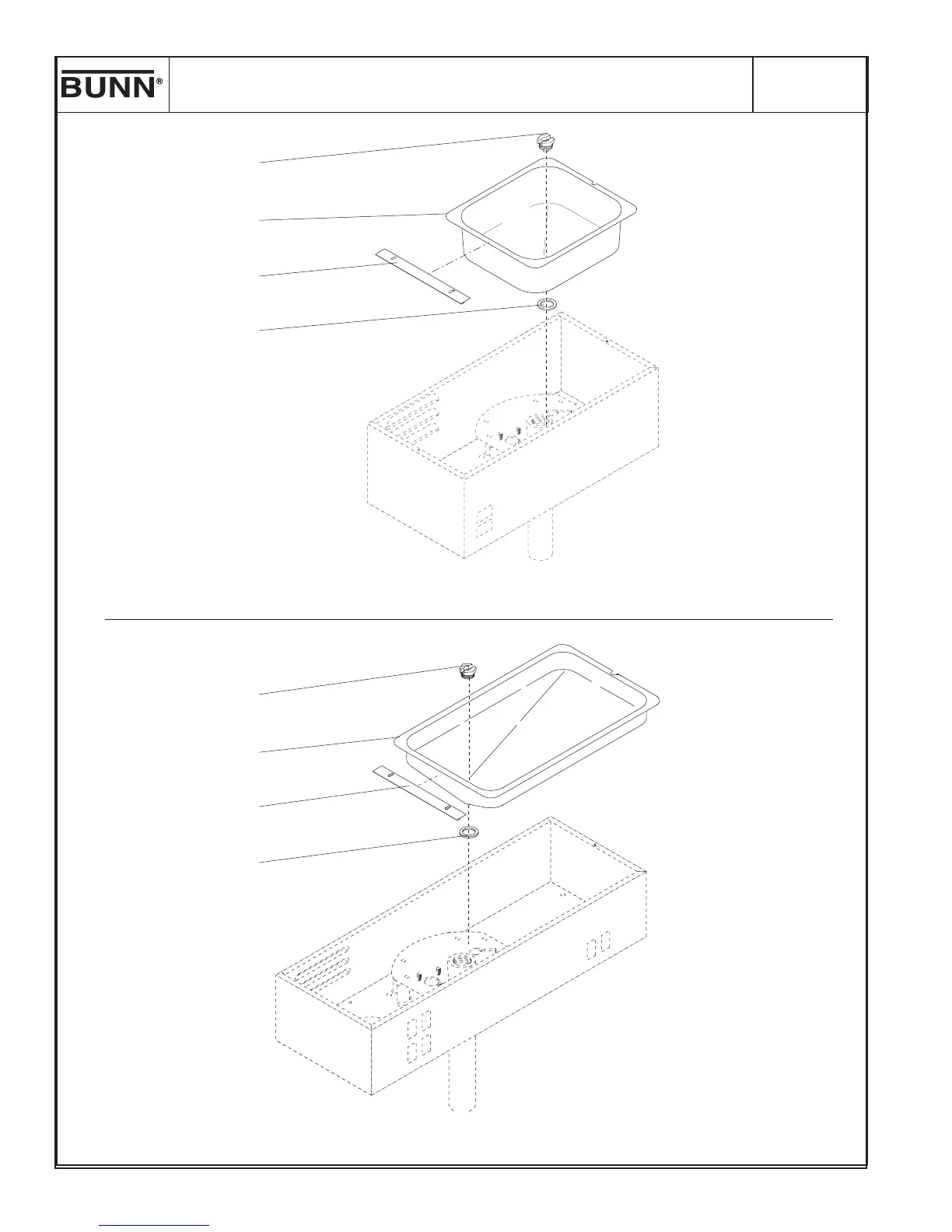 BUNN®