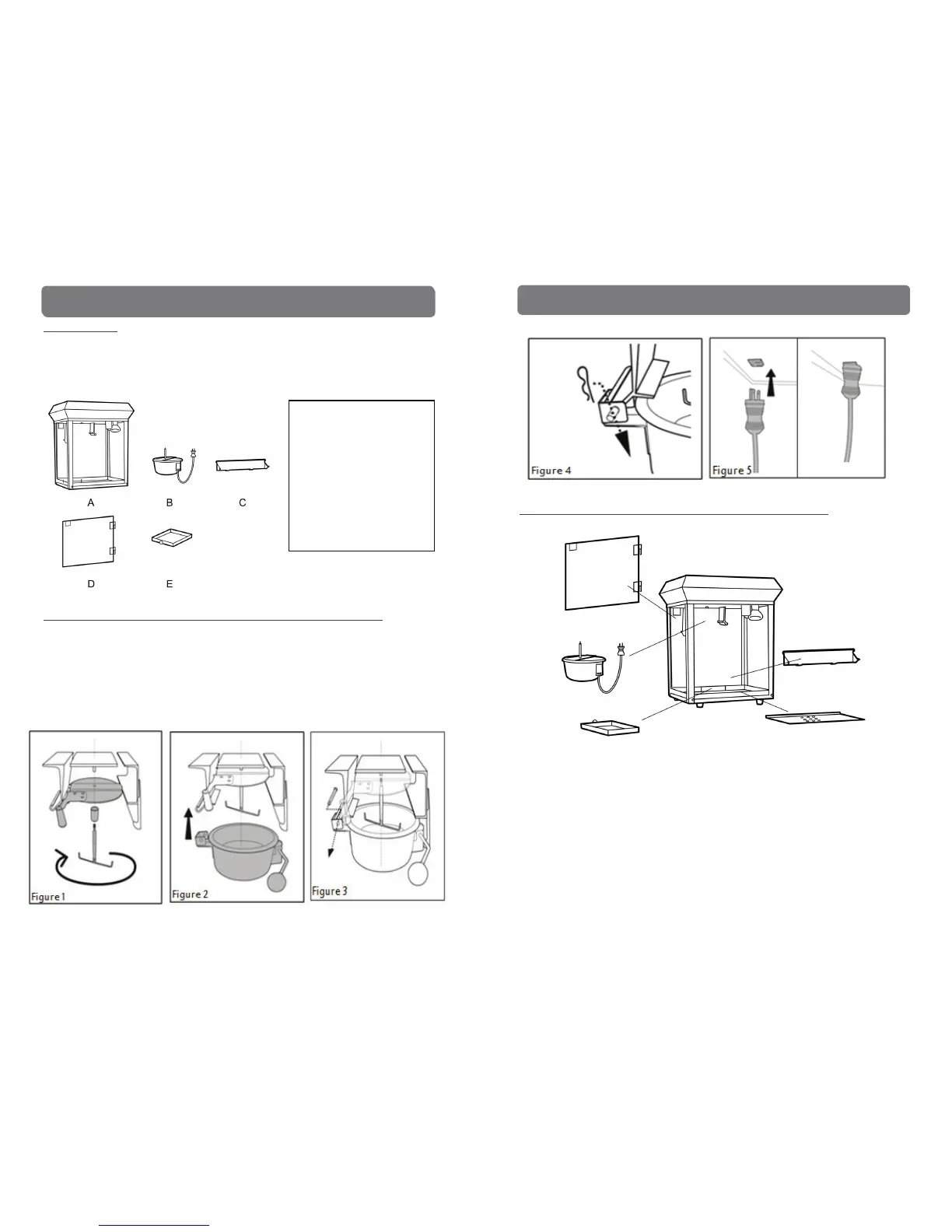 A B C

D E

Figure 1

Figure 2

Figure 3

Figure 4

Figure 5