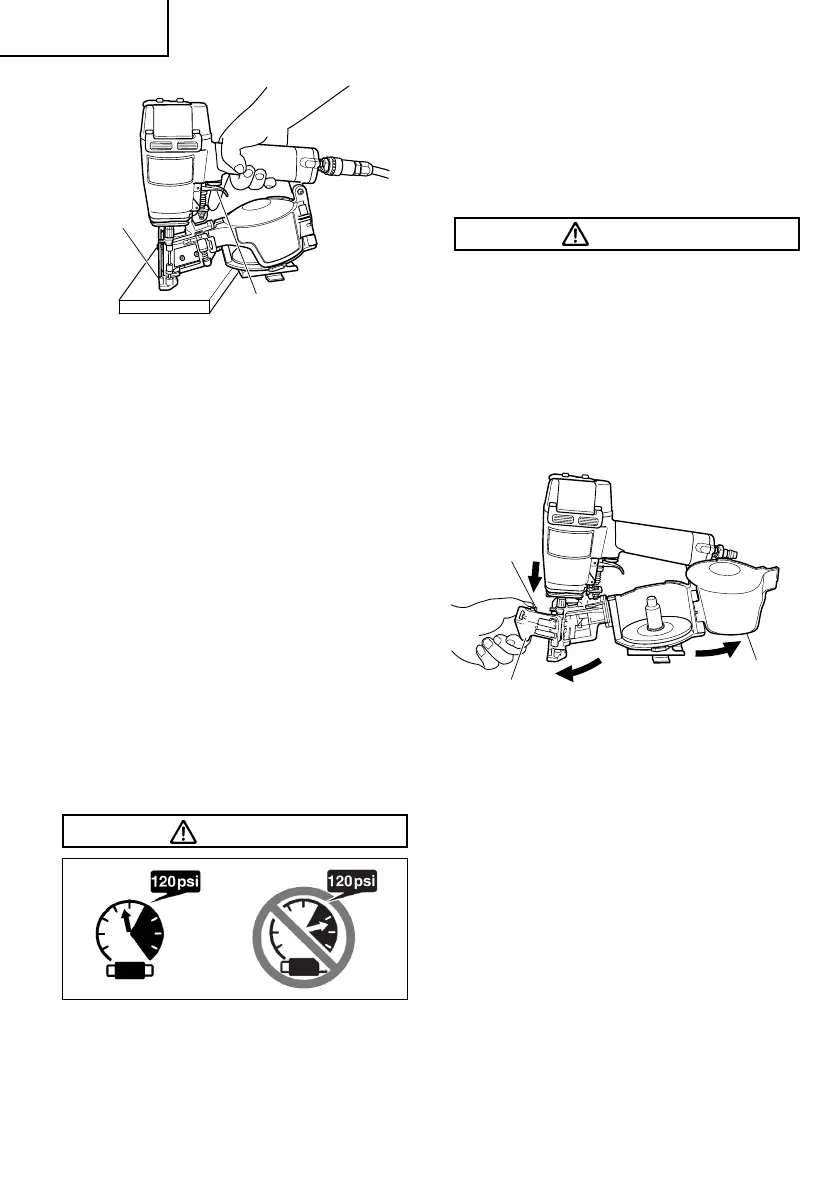 120psi

120psi