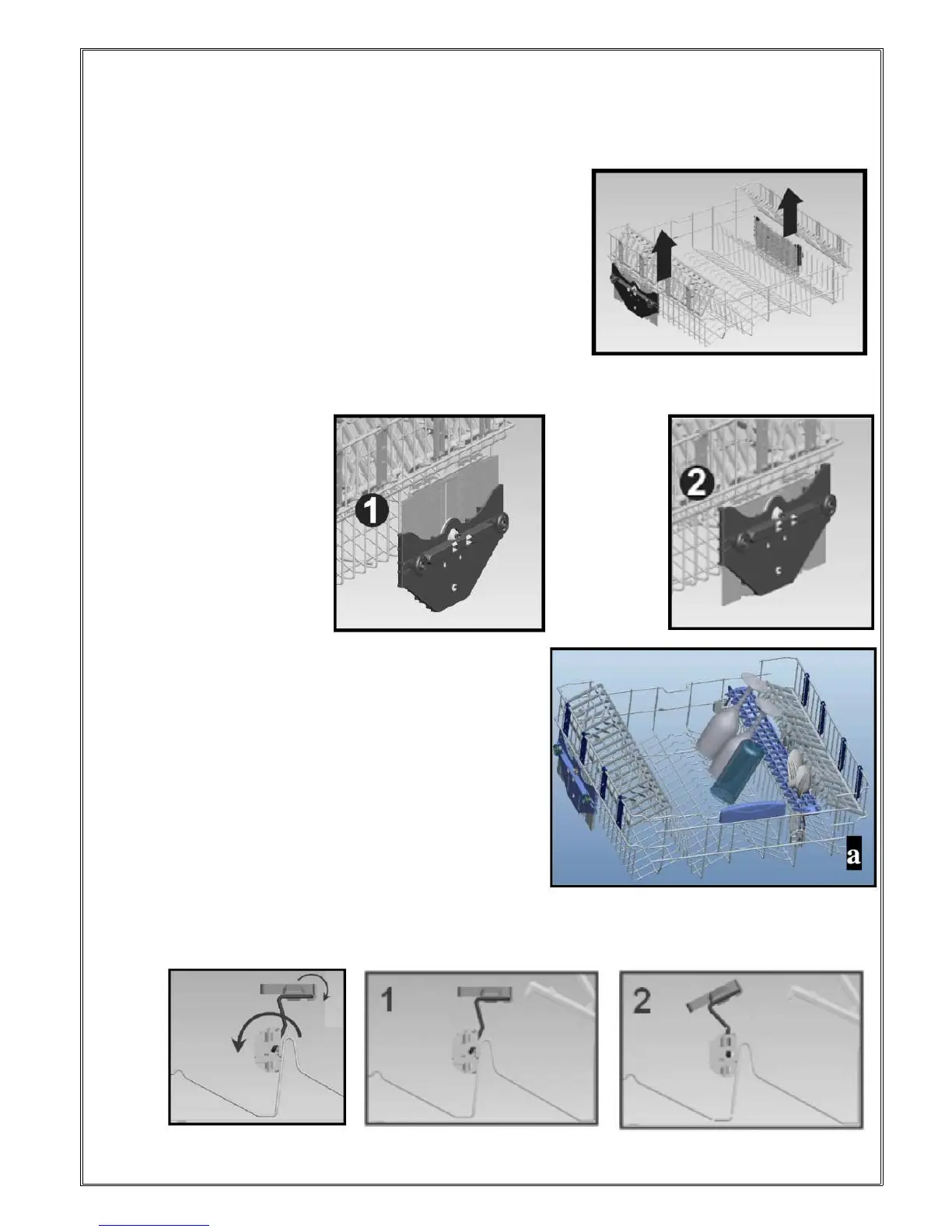 1

2

a

1

2