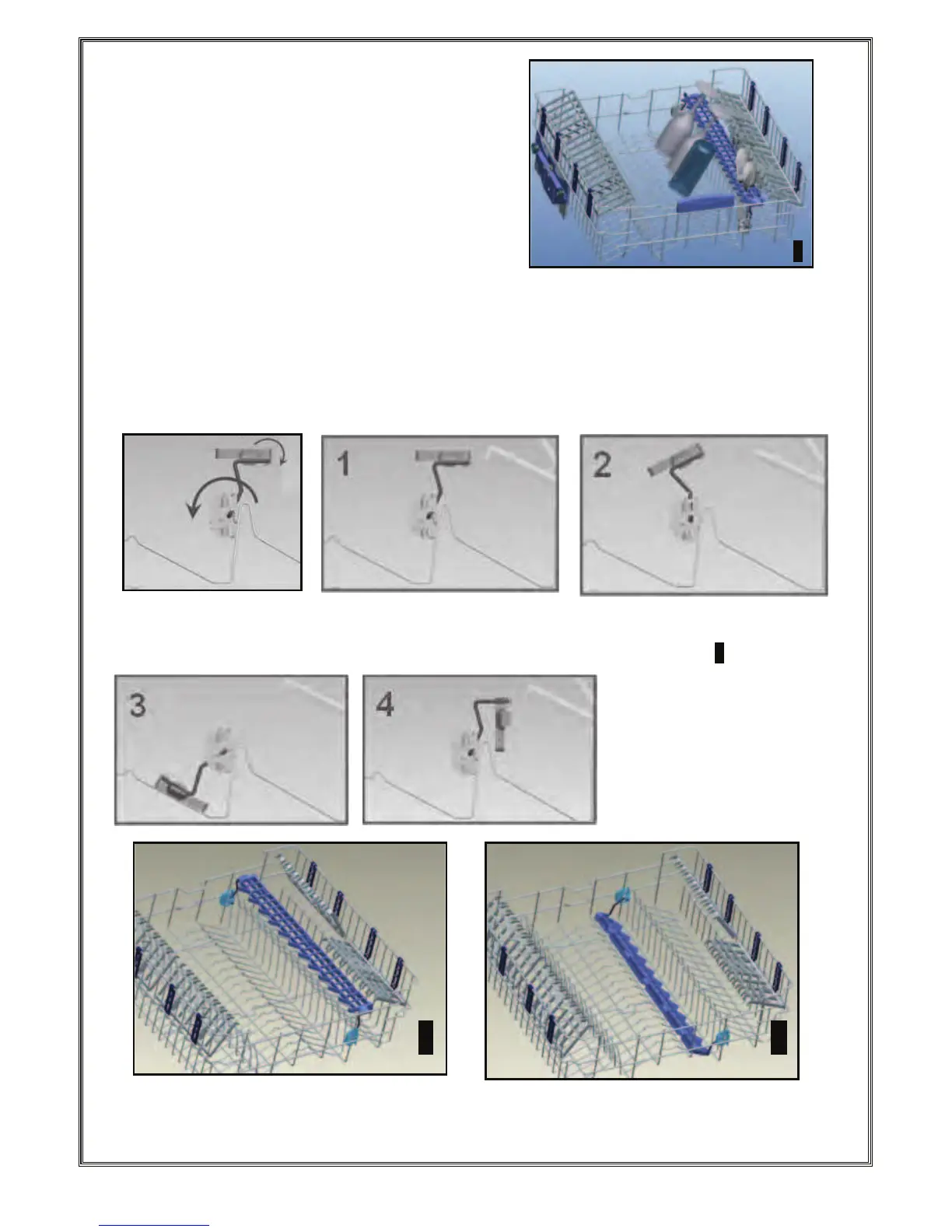 1

2

3

4