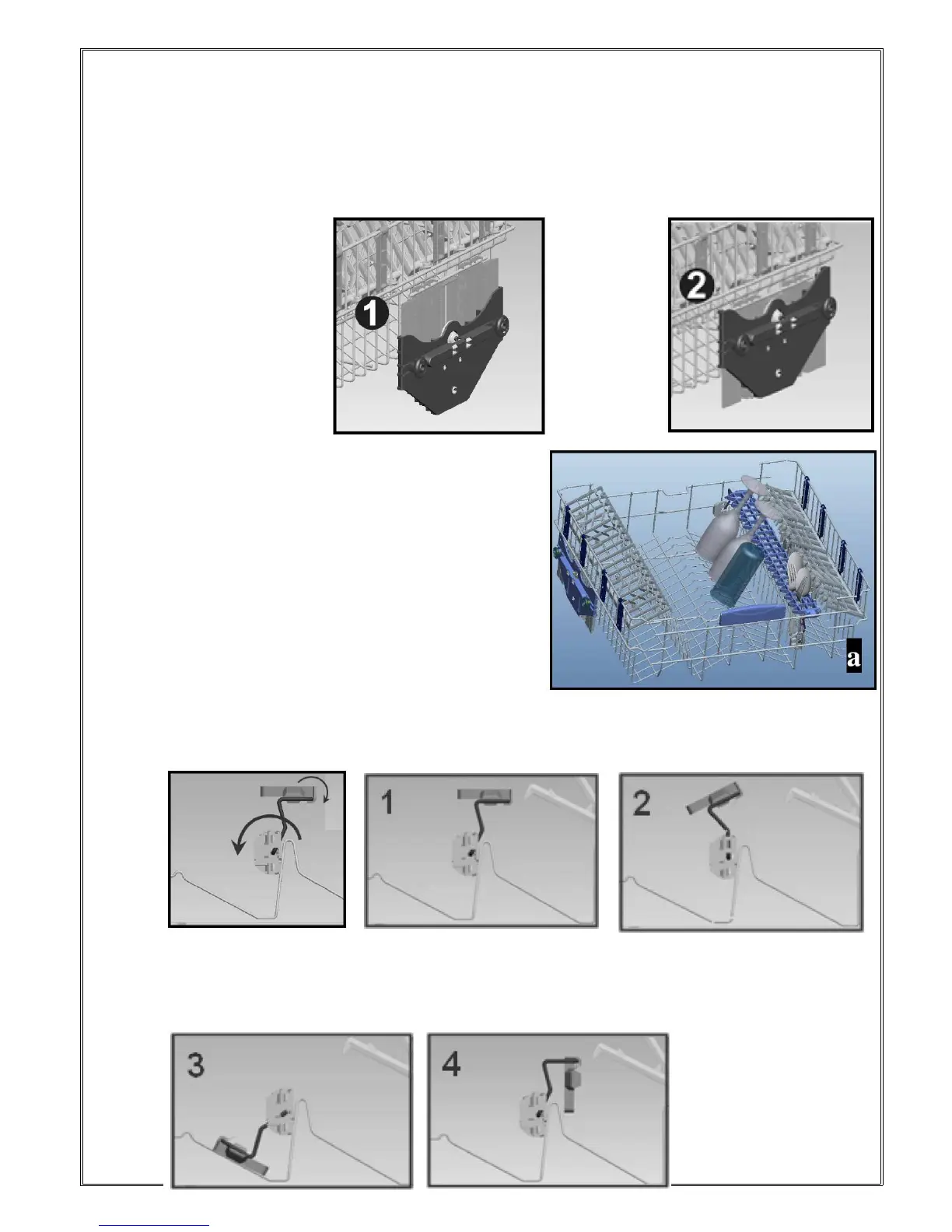 1

2

a

1

2

3

4