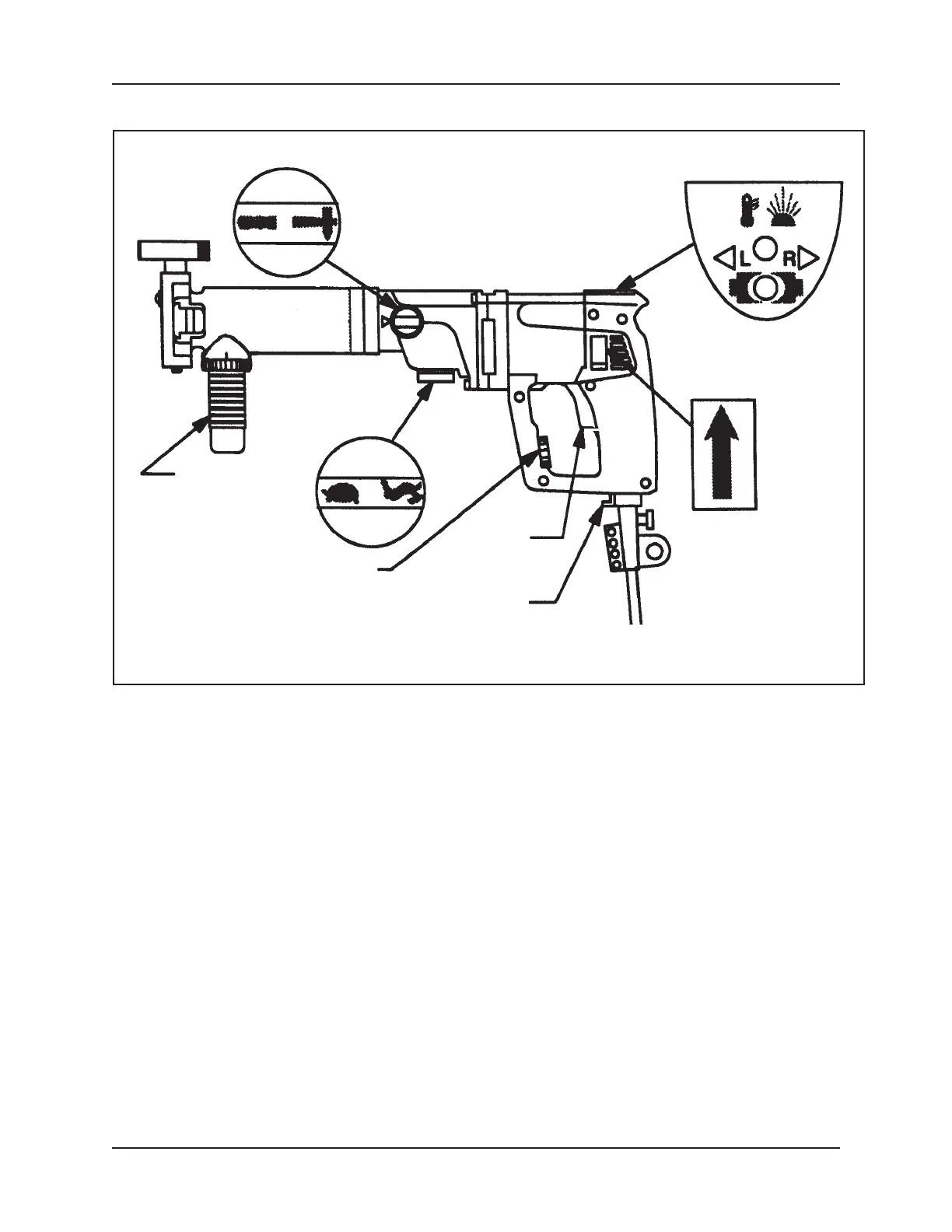 L R