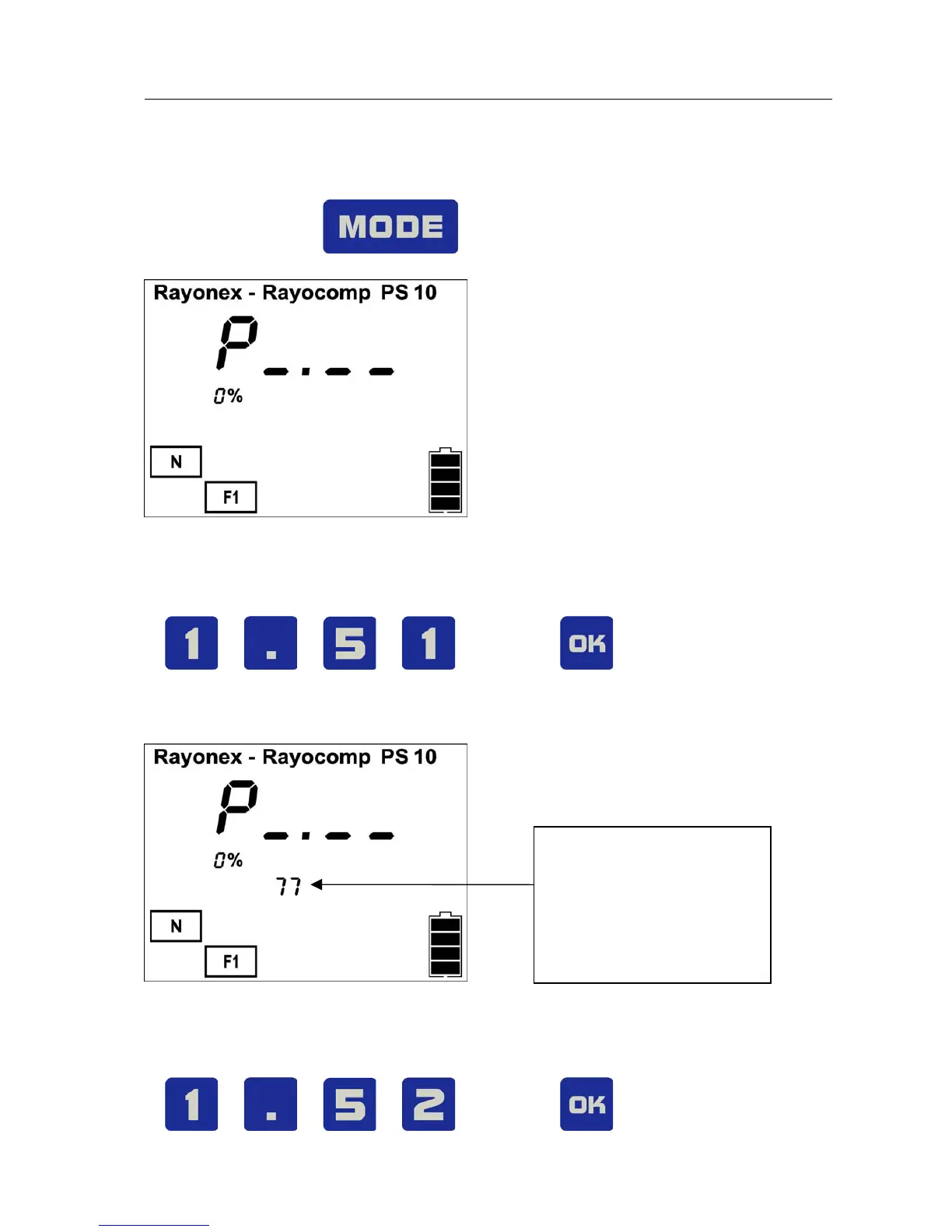 MODE

Rayonex - Rayocomp PS 10
P_.__
0%
N
F1

1 . 5 1 OK

Rayonex - Rayocomp PS 10
P_.__
0%
77
N
F1

1 . 5 2 OK