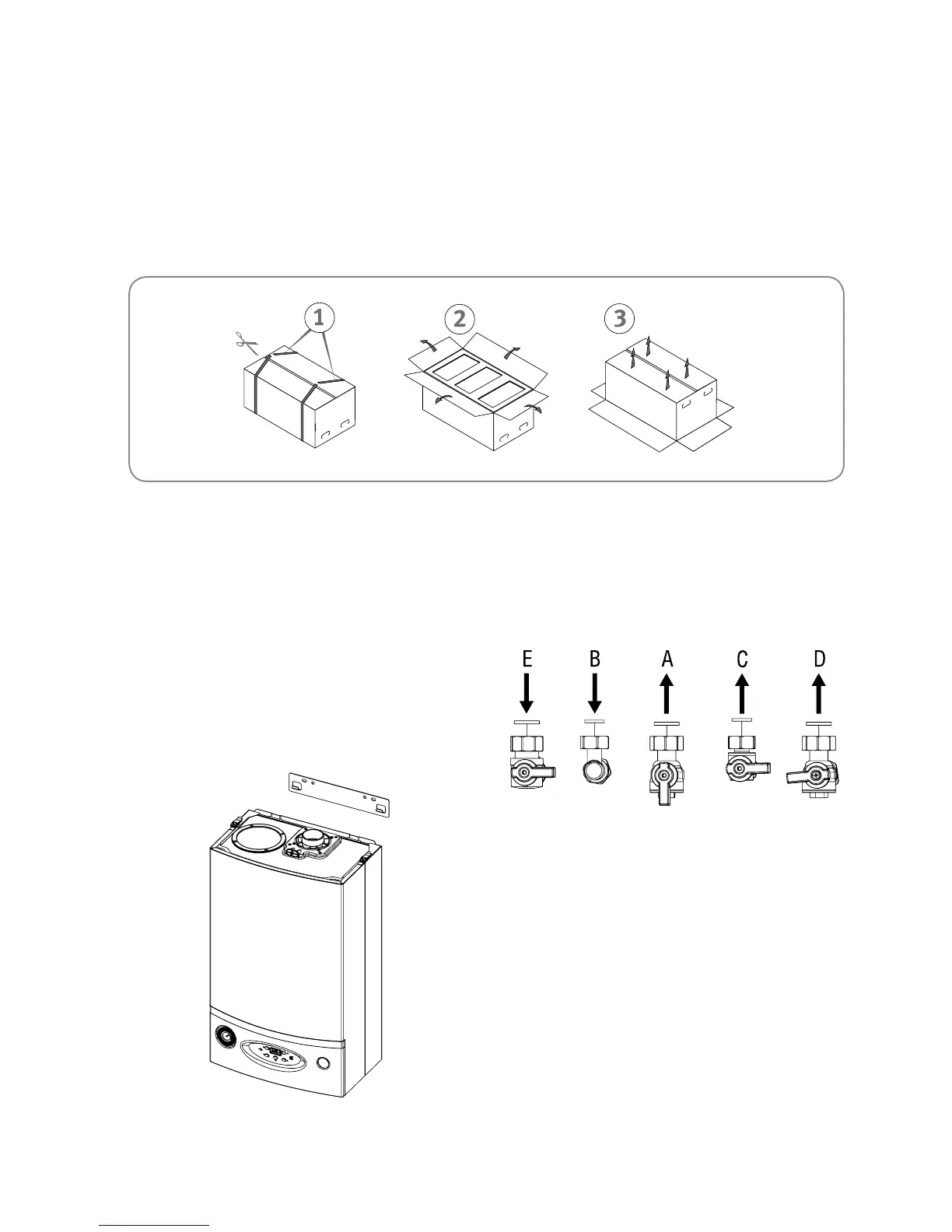 1

2

3

E B A C D