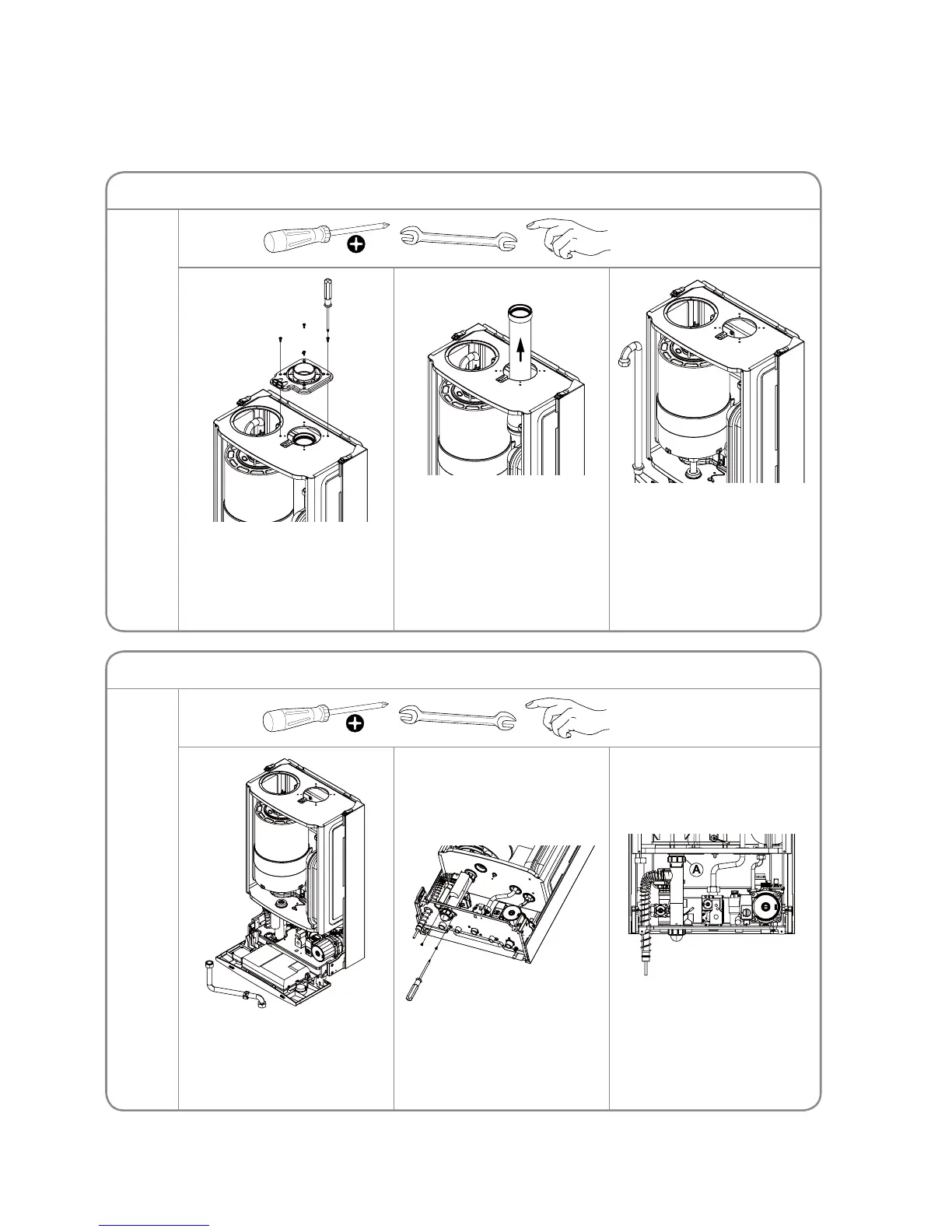 A